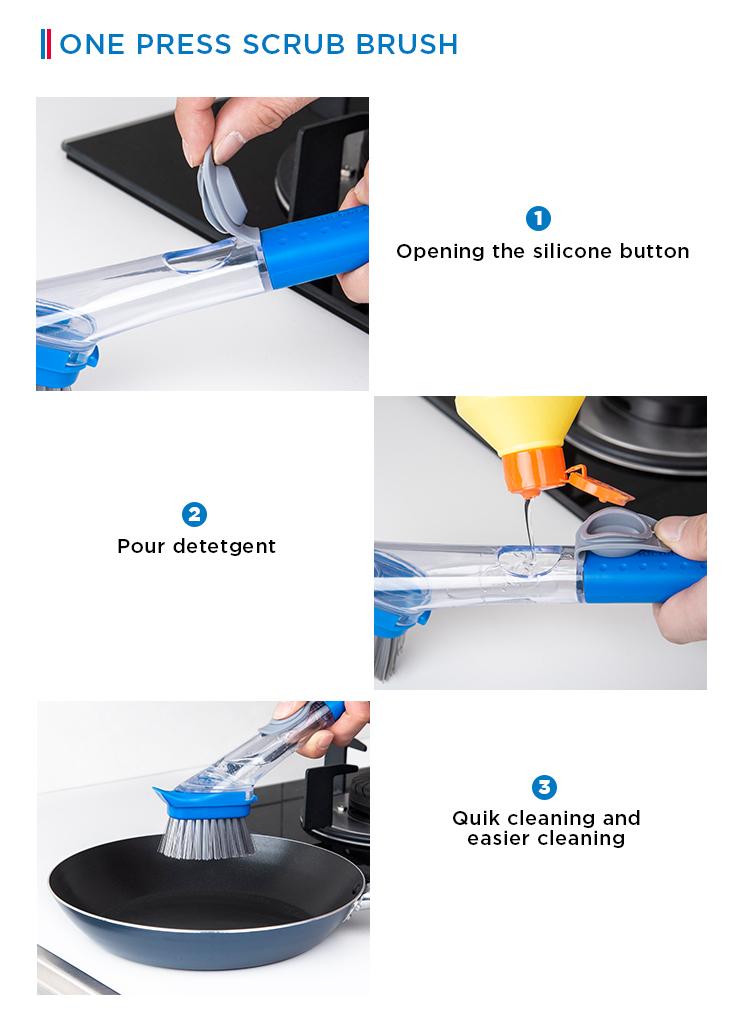 ONE PRESS SCRUB BRUSH

1
Opening the silicone button

2
Pour detetgent

3
Quik cleaning and easier cleaning