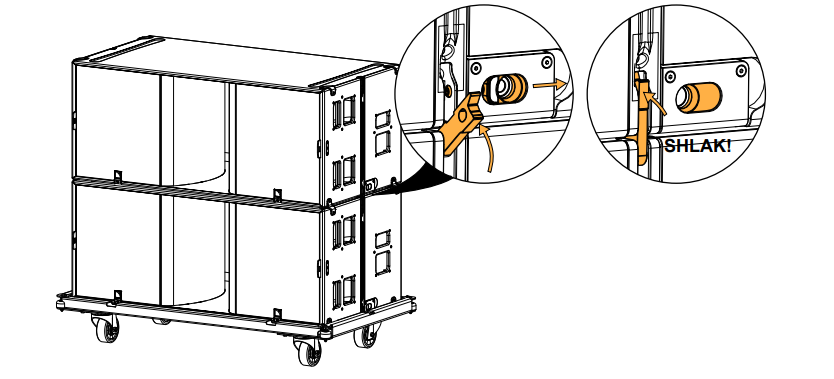 SHLAK!