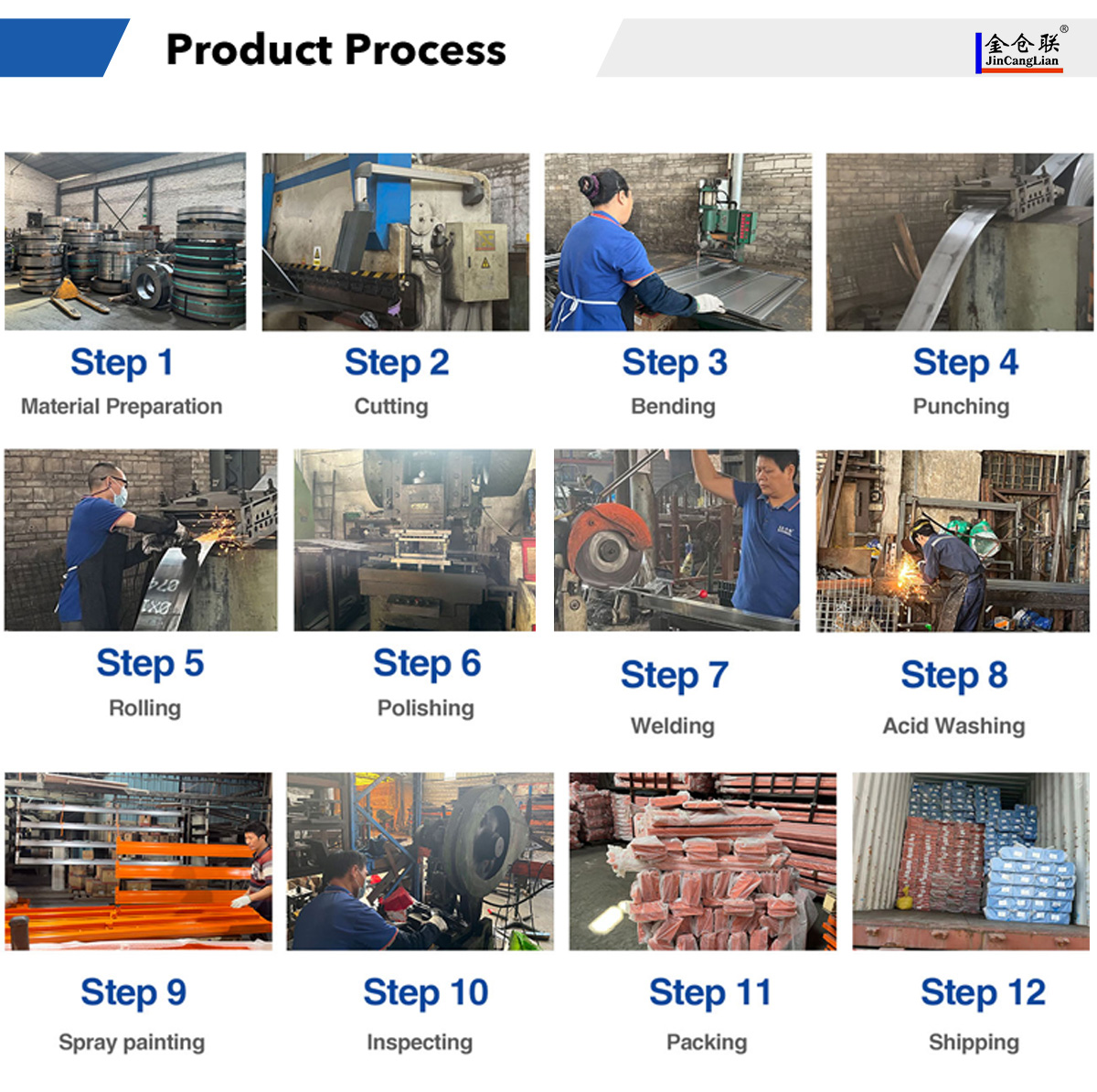 Product Process

金仓联®
JinCangLian

Step 1
Material Preparation

Step 2
Cutting

Step 3
Bending

Step 4
Punching

Step 5
Rolling

Step 6
Polishing

Step 7
Welding

Step 8
Acid Washing

Step 9
Spray painting

Step 10
Inspecting

Step 11
Packing

Step 12
Shipping