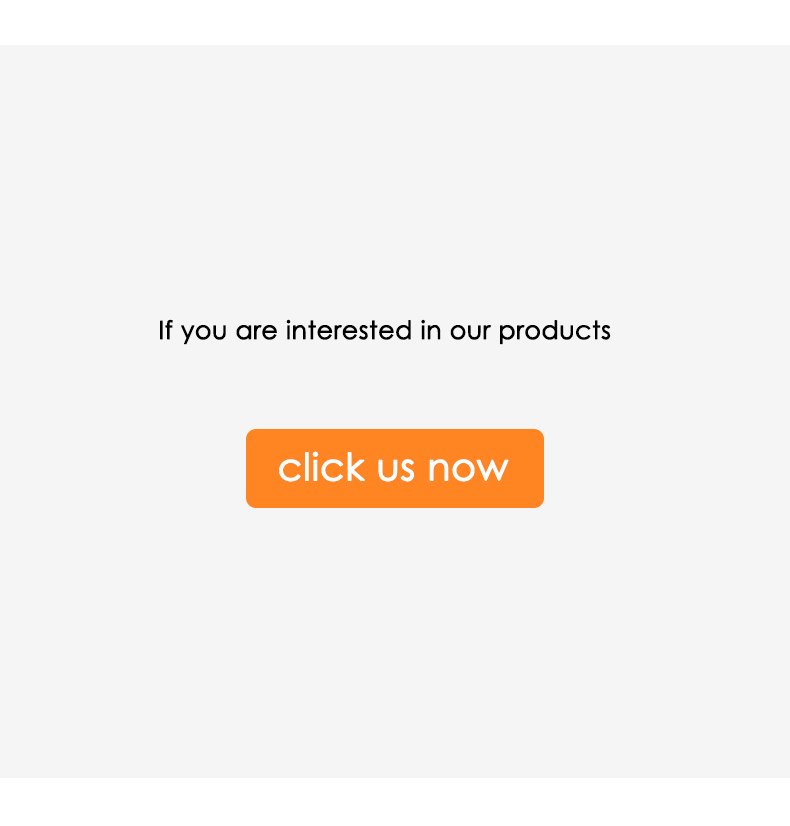 If you are interested in our products

click us now