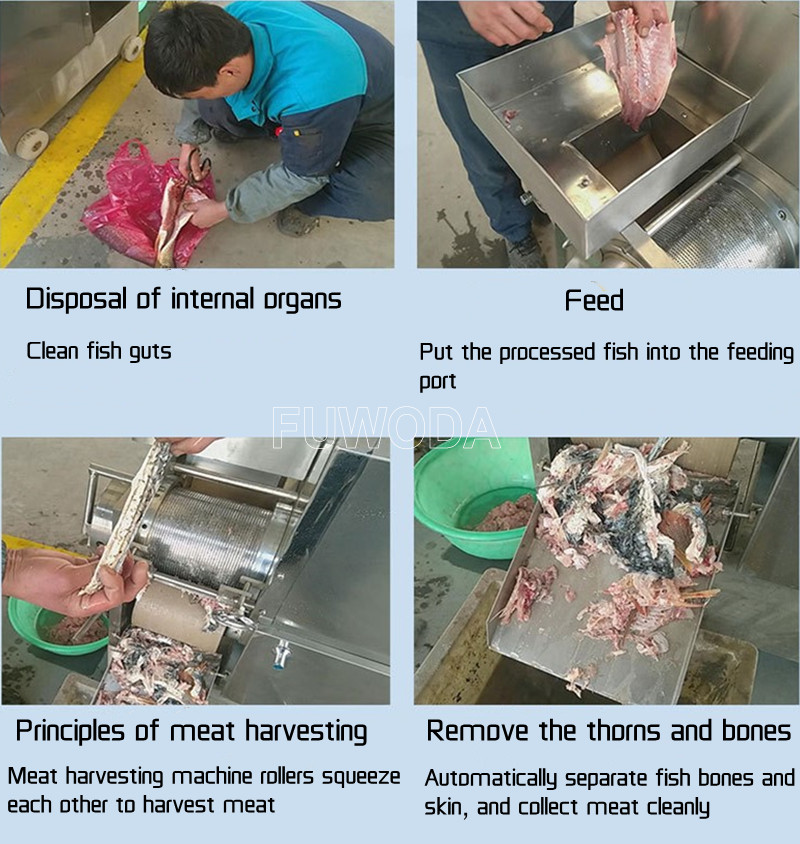 Disposal of internal organs

Clean fish guts

Feed

Put the processed fish into the feeding port

FUWODA

Principles of meat harvesting

Meat harvesting machine rollers squeeze each other to harvest meat

Remove the thorns and bones

Automatically separate fish bones and skin, and collect meat cleanly