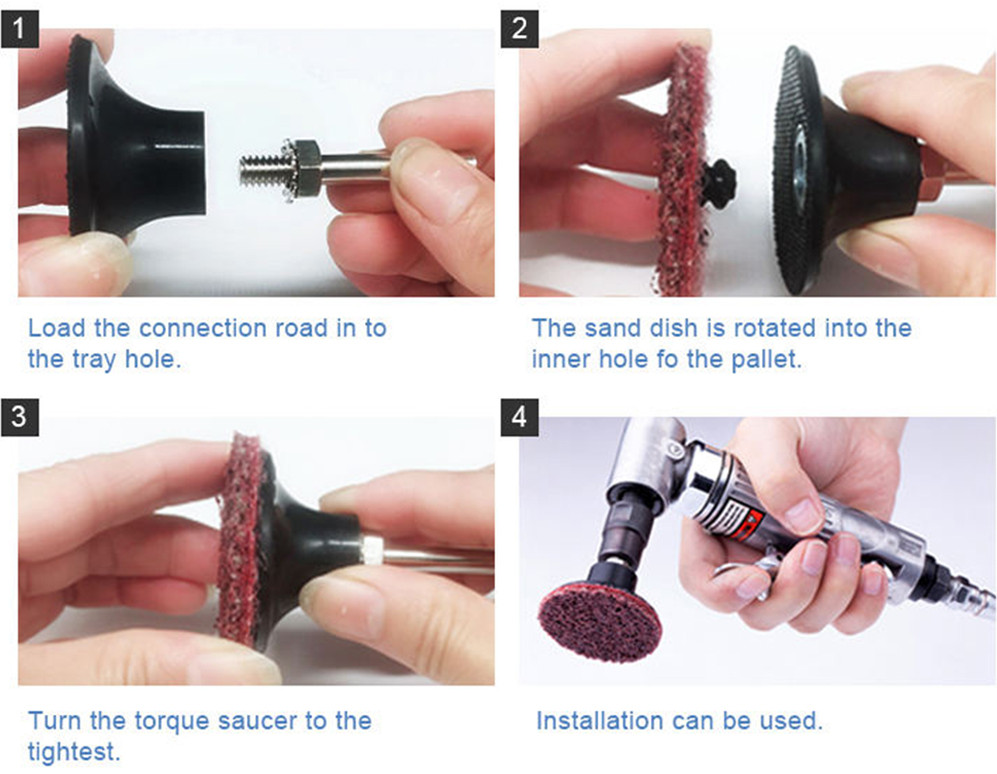 1

Load the connection road in to the tray hole.

2

The sand dish is rotated into the inner hole fo the pallet.

3

Turn the torque saucer to the tightest.

4

Installation can be used.