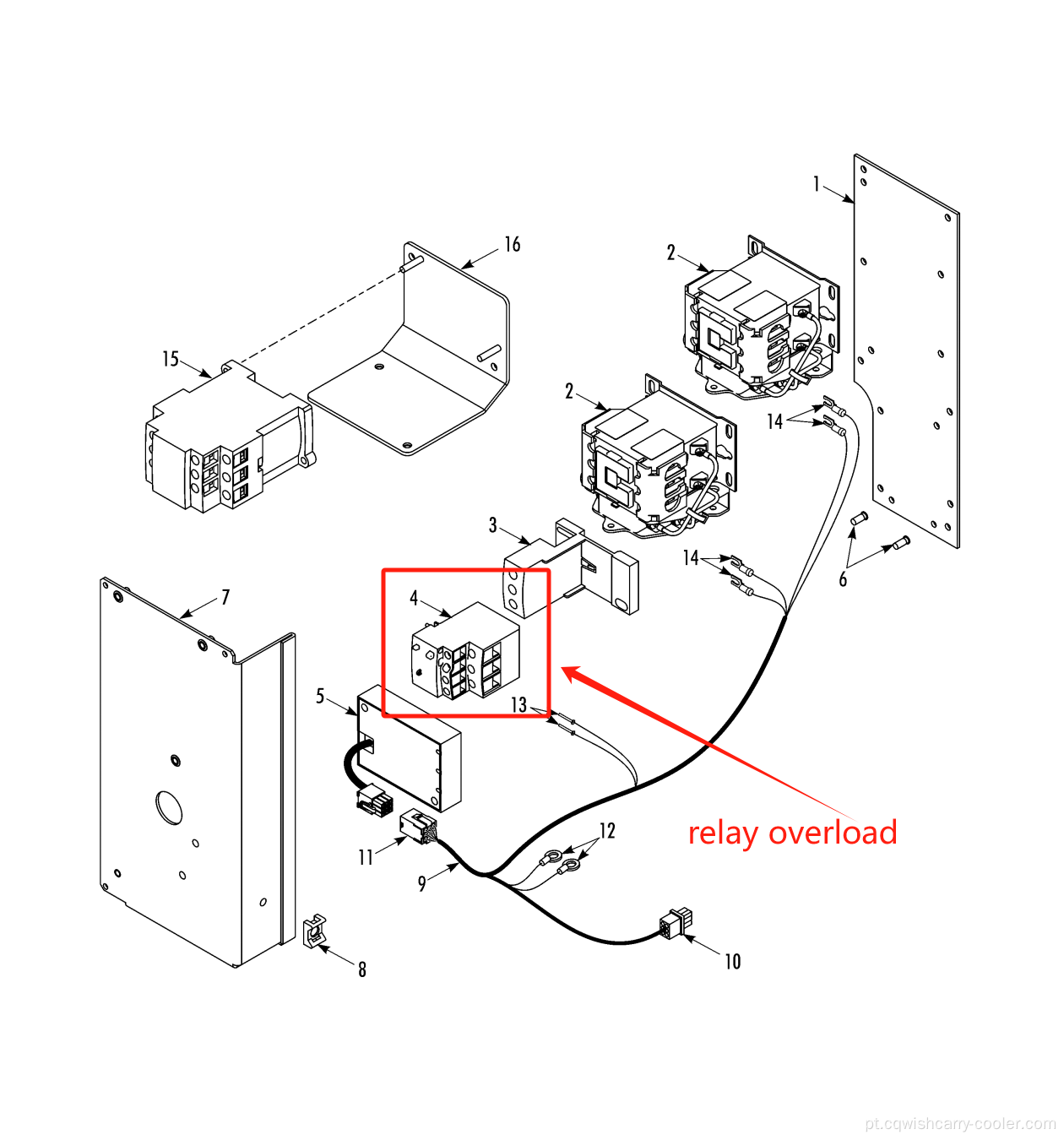 1
16
2
15
2
14
3
14
6
7
4
5
13
relay overload
12
11
9
8
10
pt.cqwishcarry-cooler.com