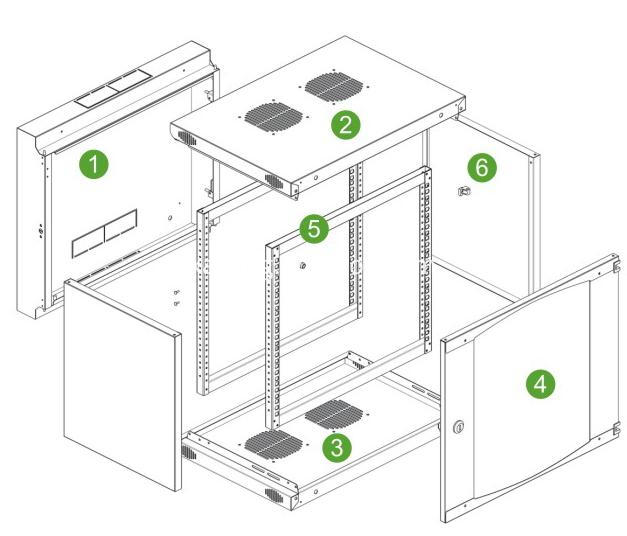 1
2
6
5
4
3