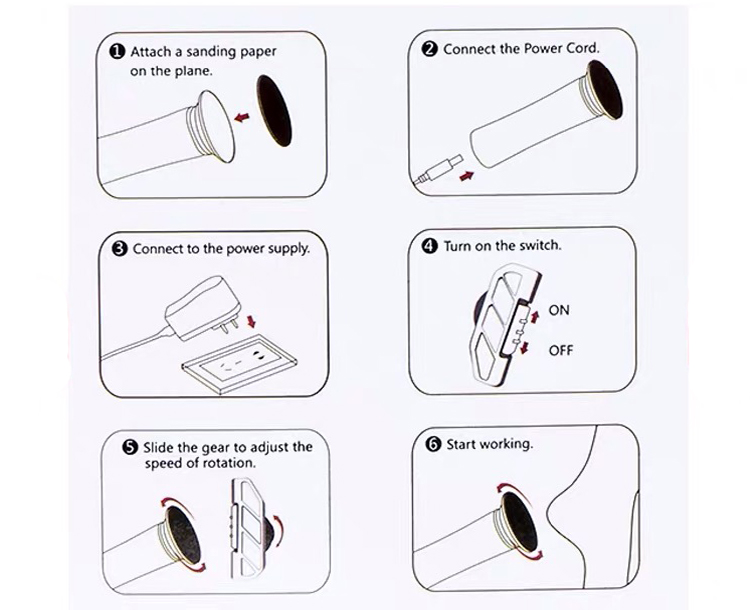 ❶ Attach a sanding paper on the plane.

❷ Connect the Power Cord.

❸ Connect to the power supply.

❹ Turn on the switch.

ON

OFF

❺ Slide the gear to adjust the speed of rotation.

❻ Start working.