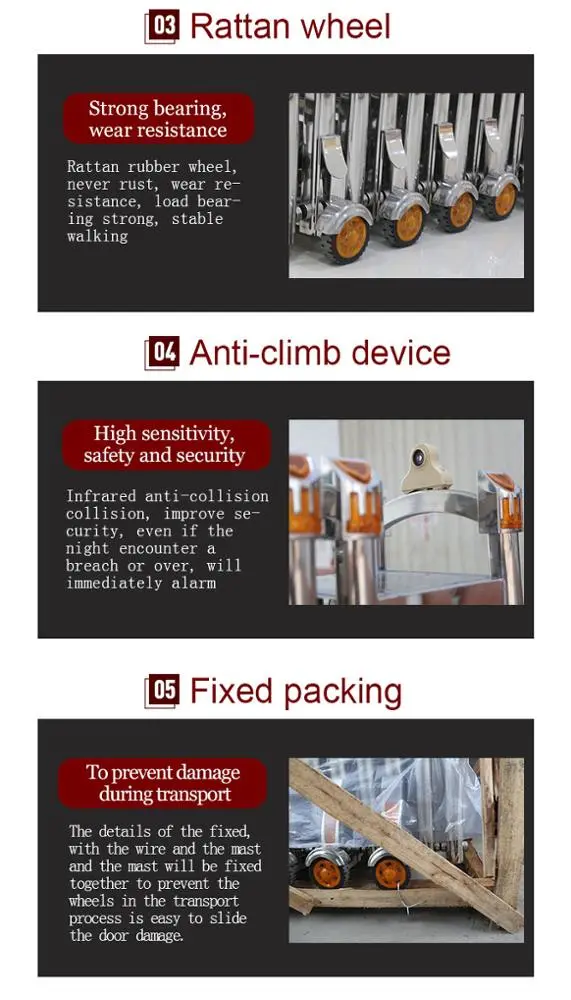 03 Rattan wheel

Strong bearing, wear resistance

Rattan rubber wheel, never rust, wear resistance, load bearing strong, stable walking

04 Anti-climb device

High sensitivity, safety and security

Infrared anti-collision collision, improve security, even if the night encounter a breach or over, will immediately alarm

05 Fixed packing

To prevent damage during transport

The details of the fixed, with the wire and the mast and the mast will be fixed together to prevent the wheels in the transport process is easy to slide the door damage.