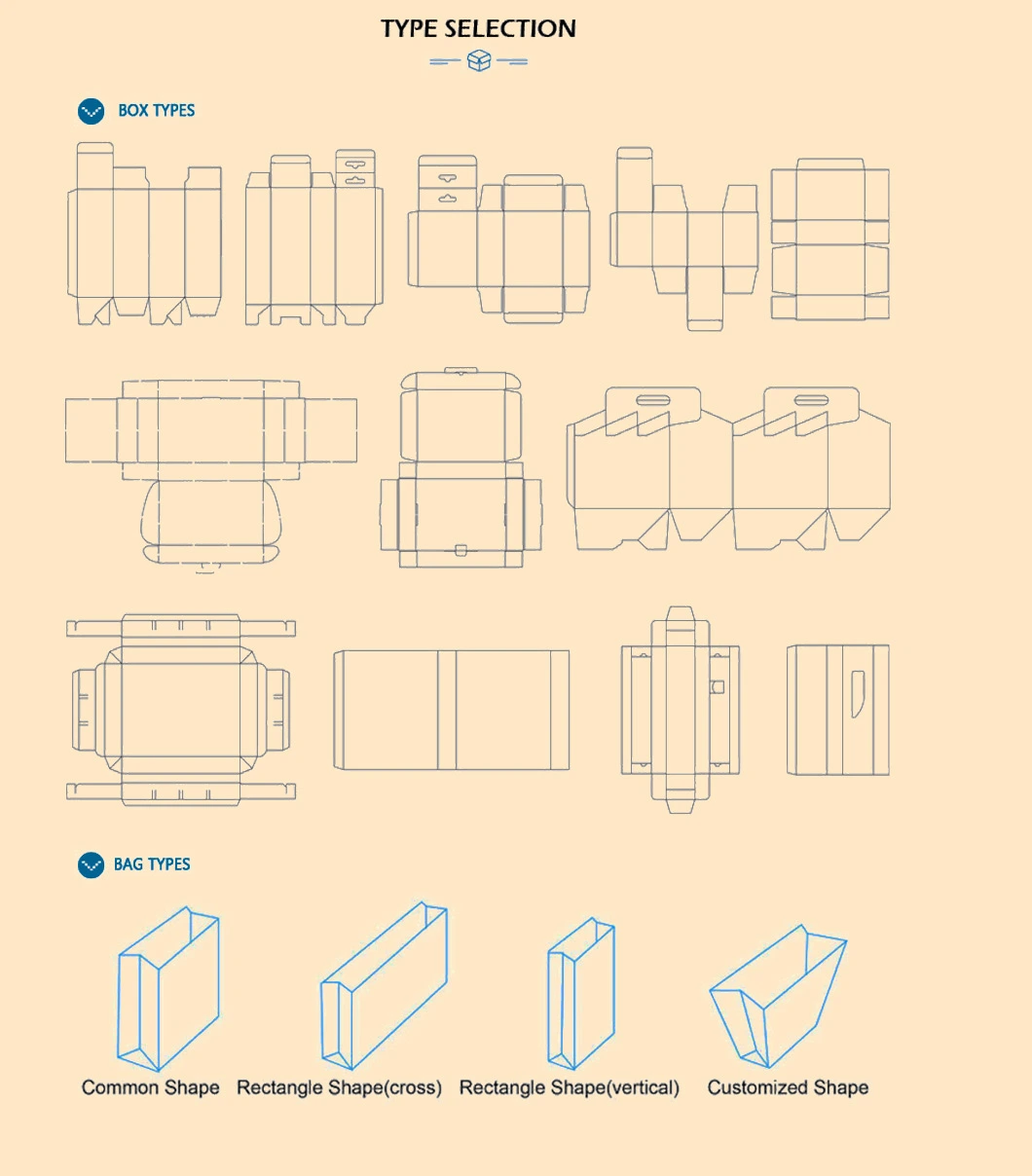 TYPE SELECTION

BOX TYPES

BAG TYPES

Common Shape Rectangle Shape(cross) Rectangle Shape(vertical) Customized Shape