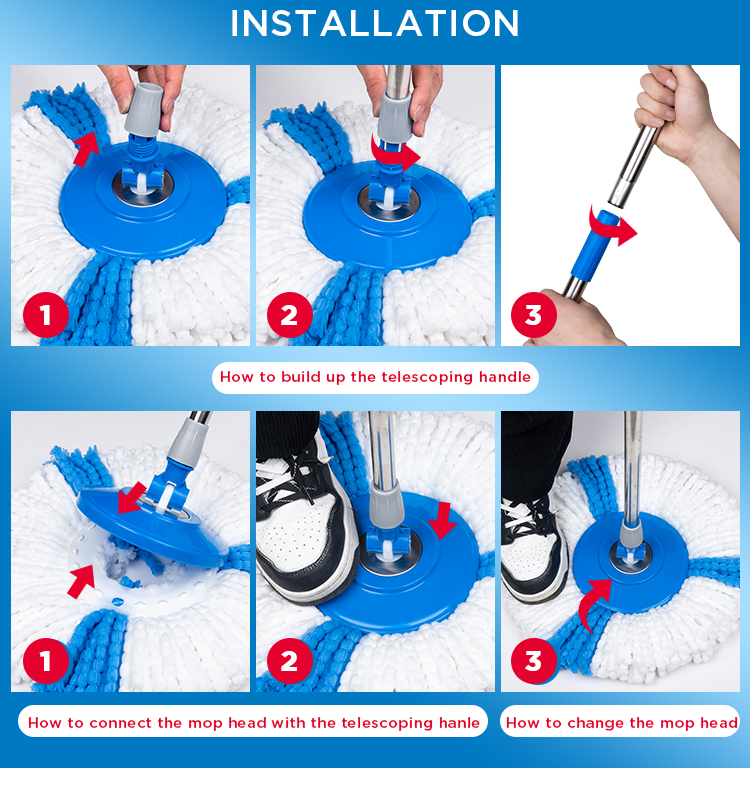 INSTALLATION

1

2

3

How to build up the telescoping handle

1

2

3

How to connect the mop head with the telescoping hanle

How to change the mop head