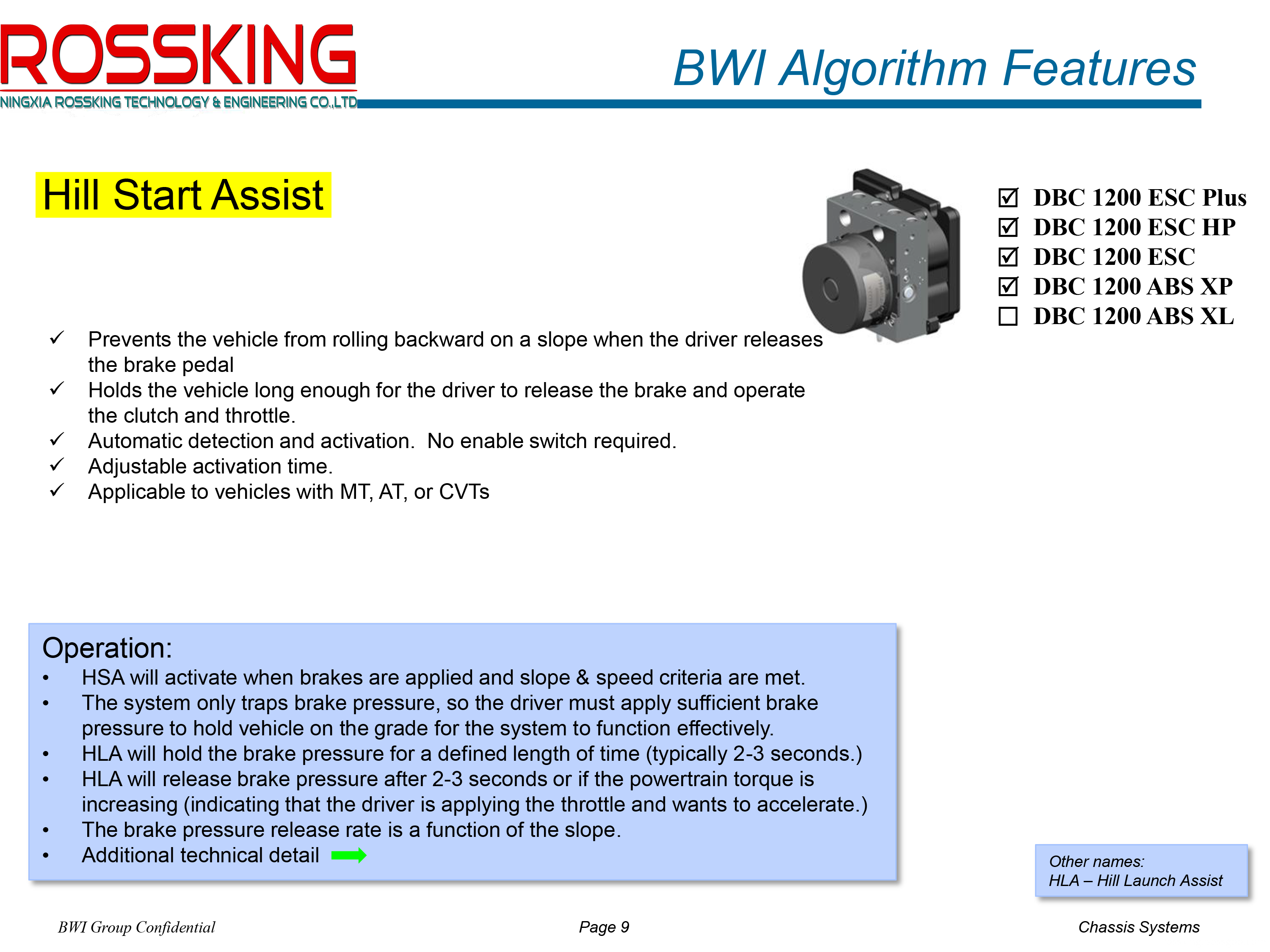 ROSSKING
NINGXIA ROSSKING TECHNOLOGY & ENGINEERING CO.,LTD

BWI Algorithm Features

Hill Start Assist

☑ DBC 1200 ESC Plus
☑ DBC 1200 ESC HP
☑ DBC 1200 ESC
☑ DBC 1200 ABS XP
☐ DBC 1200 ABS XL

✓ Prevents the vehicle from rolling backward on a slope when the driver releases the brake pedal
✓ Holds the vehicle long enough for the driver to release the brake and operate the clutch and throttle.
✓ Automatic detection and activation. No enable switch required.
✓ Adjustable activation time.
✓ Applicable to vehicles with MT, AT, or CVTs

Operation:
• HSA will activate when brakes are applied and slope & speed criteria are met.
• The system only traps brake pressure, so the driver must apply sufficient brake pressure to hold vehicle on the grade for the system to function effectively.
• HLA will hold the brake pressure for a defined length of time (typically 2-3 seconds.)
• HLA will release brake pressure after 2-3 seconds or if the powertrain torque is increasing (indicating that the driver is applying the throttle and wants to accelerate.)
• The brake pressure release rate is a function of the slope.
• Additional technical detail

Other names:
HLA – Hill Launch Assist

BWI Group Confidential
Page 9
Chassis Systems