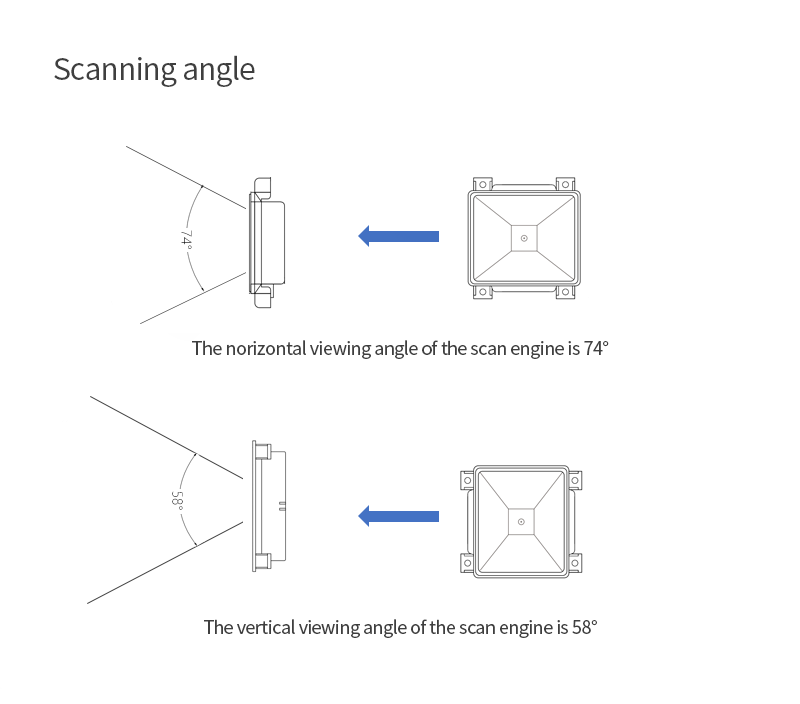 Scanning angle

74°

The norizontal viewing angle of the scan engine is 74°

58°

The vertical viewing angle of the scan engine is 58°