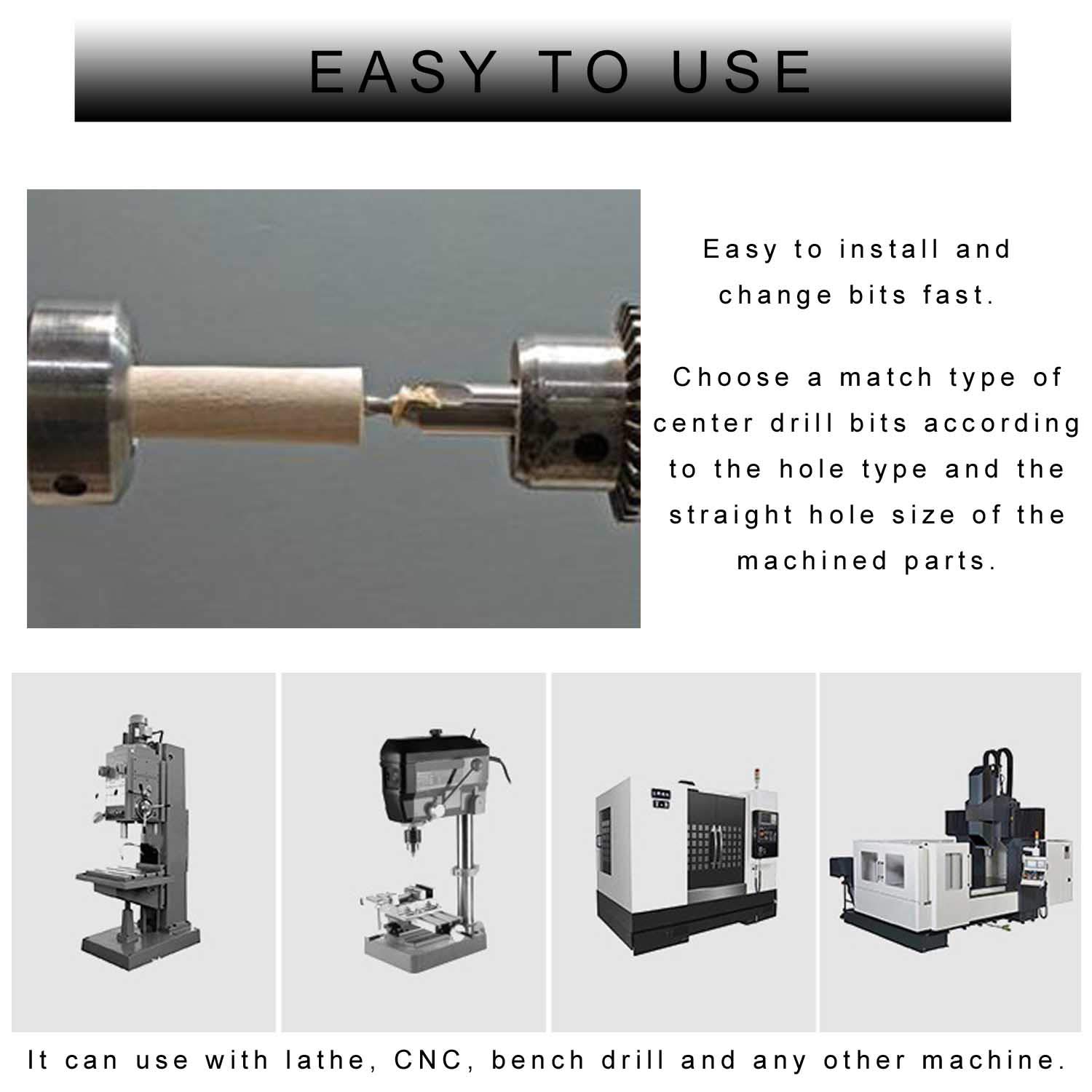 EASY TO USE

Easy to install and change bits fast.

Choose a match type of center drill bits according to the hole type and the straight hole size of the machined parts.

It can use with lathe, CNC, bench drill and any other machine.