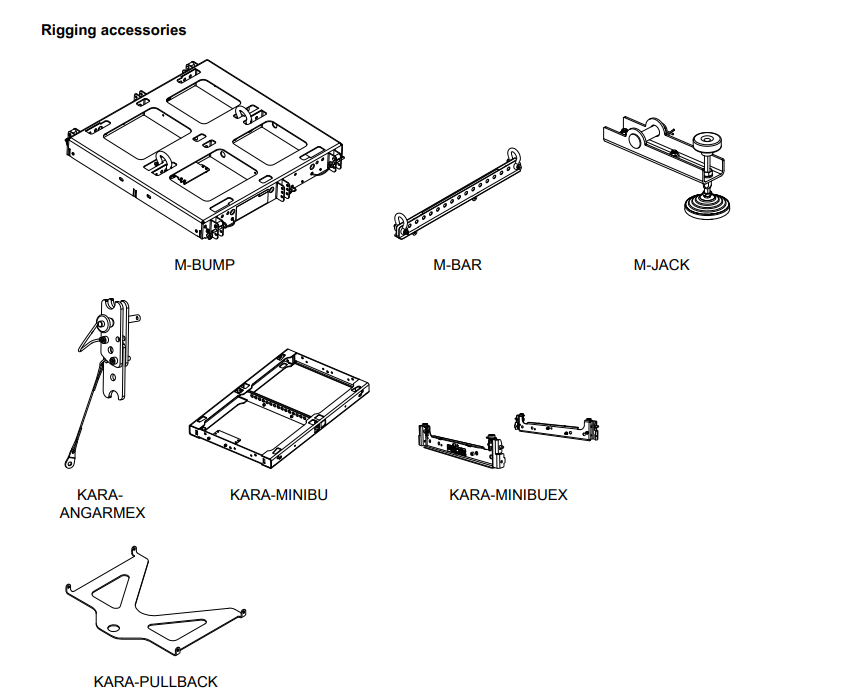 Rigging accessories

M-BUMP

M-BAR

M-JACK

KARA-ANGARMEX

KARA-MINIBU

KARA-MINIBUEX

KARA-PULLBACK