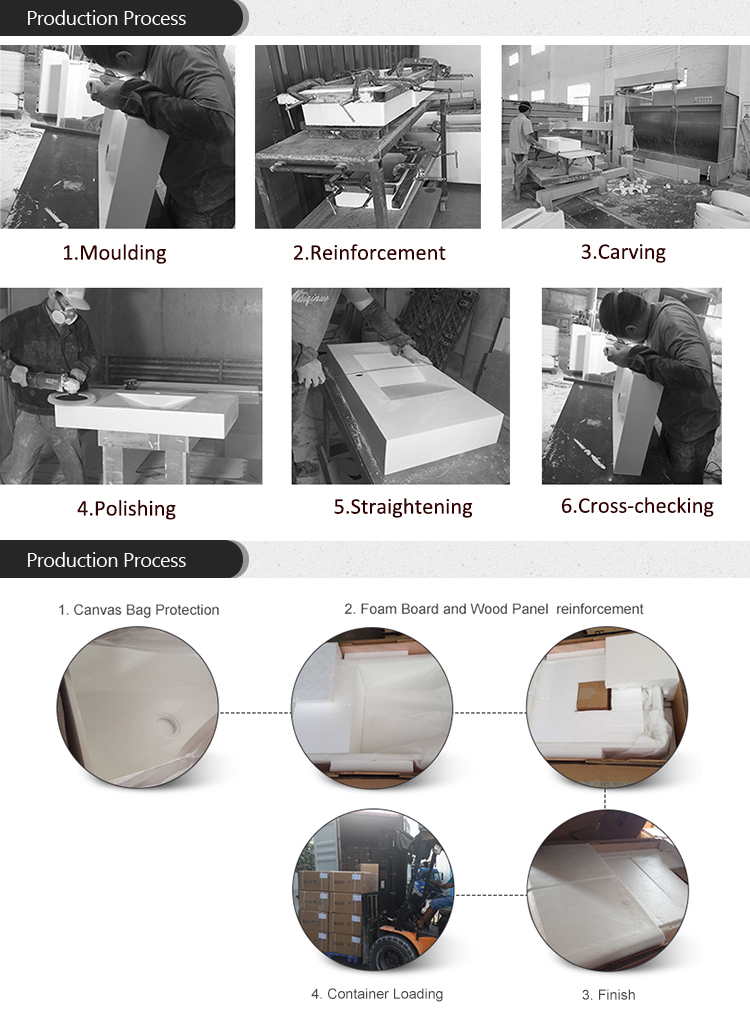 Production Process

1.Moulding

2.Reinforcement

3.Carving

4.Polishing

5.Straightening

6.Cross-checking

Production Process

1. Canvas Bag Protection

2. Foam Board and Wood Panel reinforcement

4. Container Loading

3. Finish