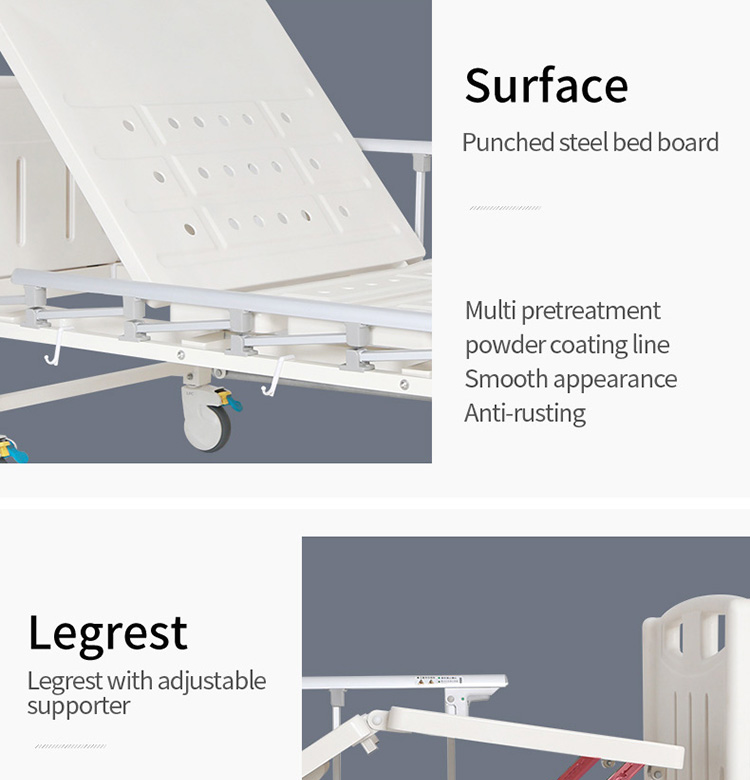 Surface

Punched steel bed board

Multi pretreatment powder coating line
Smooth appearance
Anti-rusting

Legrest

Legrest with adjustable supporter