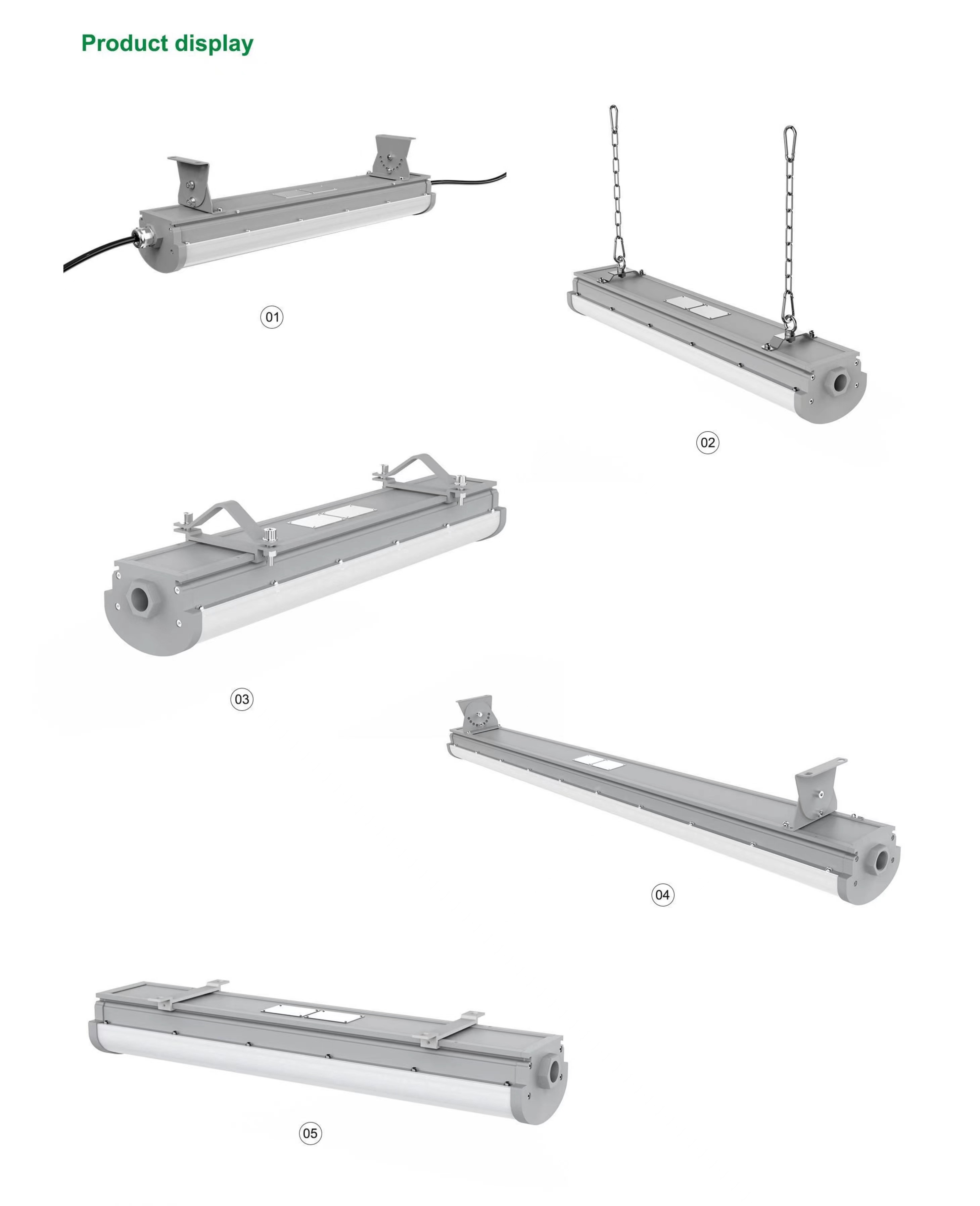 Product display

01

02

03

04

05