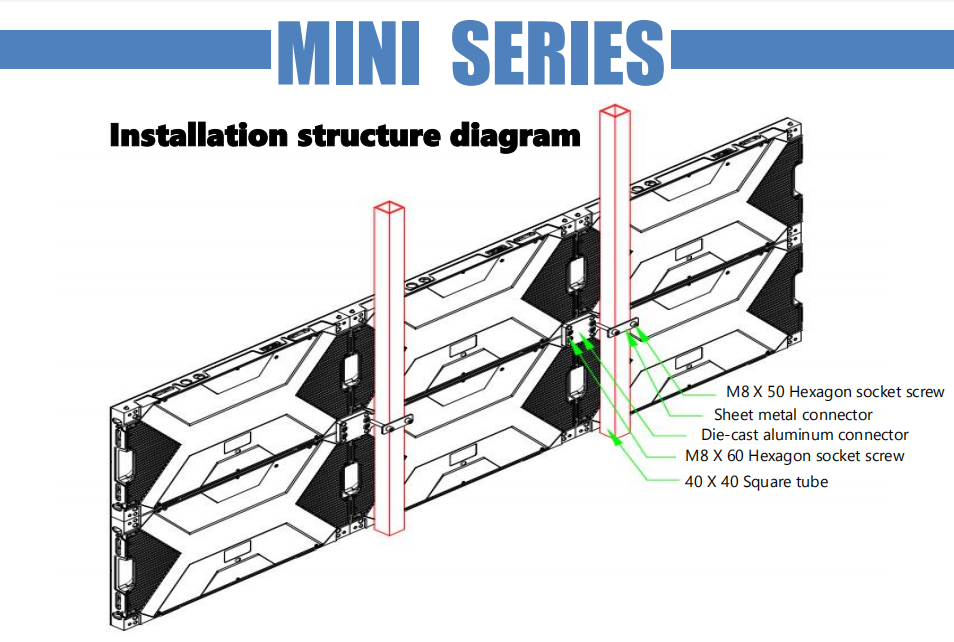 MINI SERIES

Installation structure diagram

M8 X 50 Hexagon socket screw
Sheet metal connector
Die-cast aluminum connector
M8 X 60 Hexagon socket screw
40 X 40 Square tube