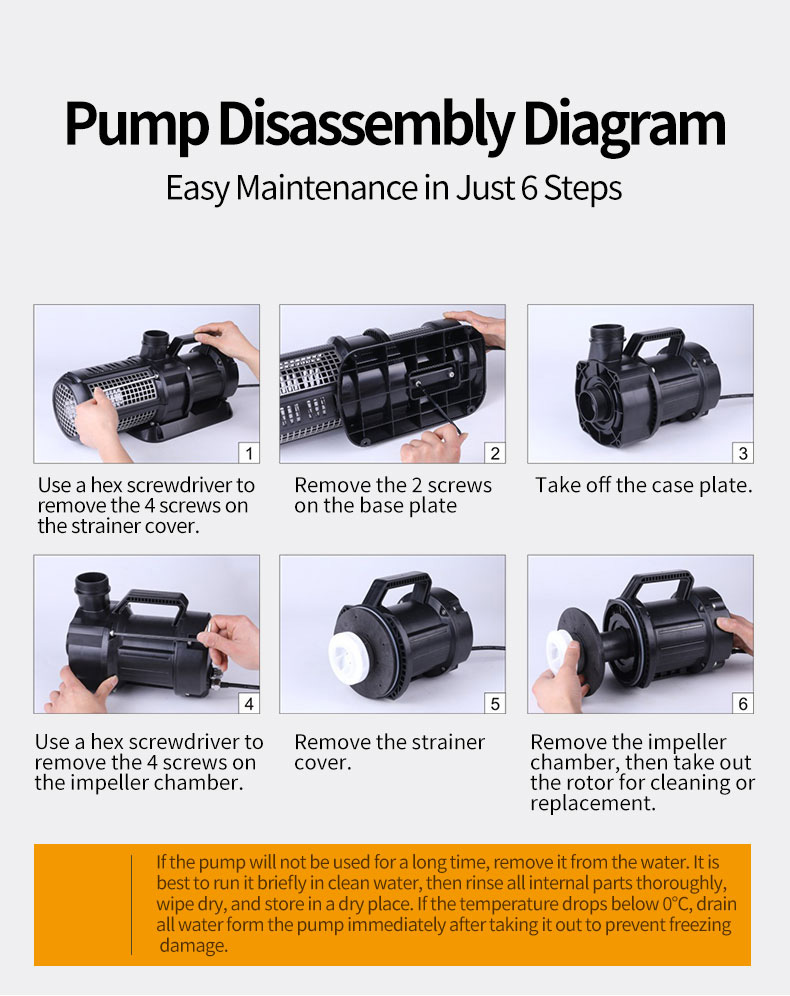 Pump Disassembly Diagram
Easy Maintenance in Just 6 Steps

1
Use a hex screwdriver to remove the 4 screws on the strainer cover.

2
Remove the 2 screws on the base plate

3
Take off the case plate.

4
Use a hex screwdriver to remove the 4 screws on the impeller chamber.

5
Remove the strainer cover.

6
Remove the impeller chamber, then take out the rotor for cleaning or replacement.

If the pump will not be used for a long time, remove it from the water. It is best to run it briefly in clean water, then rinse all internal parts thoroughly, wipe dry, and store in a dry place. If the temperature drops below 0°C, drain all water form the pump immediately after taking it out to prevent freezing damage.