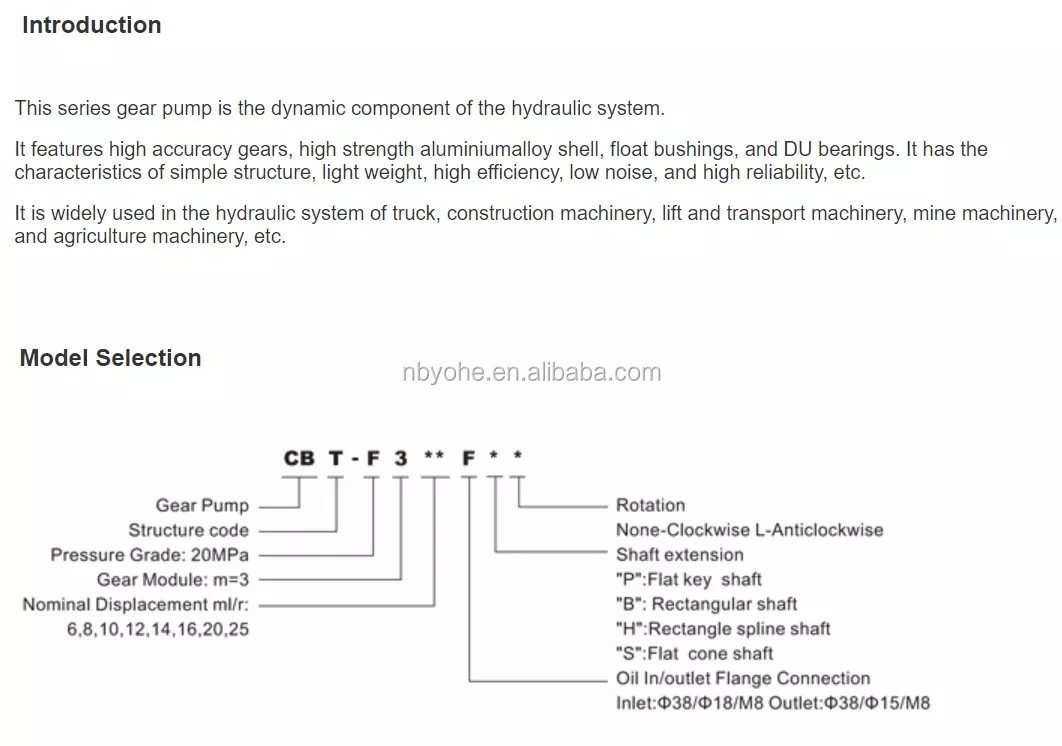 Introduction

This series gear pump is the dynamic component of the hydraulic system.

It features high accuracy gears, high strength aluminiumalloy shell, float bushings, and DU bearings. It has the characteristics of simple structure, light weight, high efficiency, low noise, and high reliability, etc.

It is widely used in the hydraulic system of truck, construction machinery, lift and transport machinery, mine machinery, and agriculture machinery, etc.

Model Selection

nbyohe.en.alibaba.com

CB T - F 3 ** F * *

Gear Pump
Structure code
Pressure Grade: 20MPa
Gear Module: m=3
Nominal Displacement ml/r:
6,8,10,12,14,16,20,25

Rotation
None-Clockwise L-Anticlockwise
Shaft extension
"P":Flat key shaft
"B": Rectangular shaft
"H":Rectangle spline shaft
"S":Flat cone shaft
Oil In/outlet Flange Connection
Inlet:Φ38/Φ18/M8 Outlet:Φ38/Φ15/M8