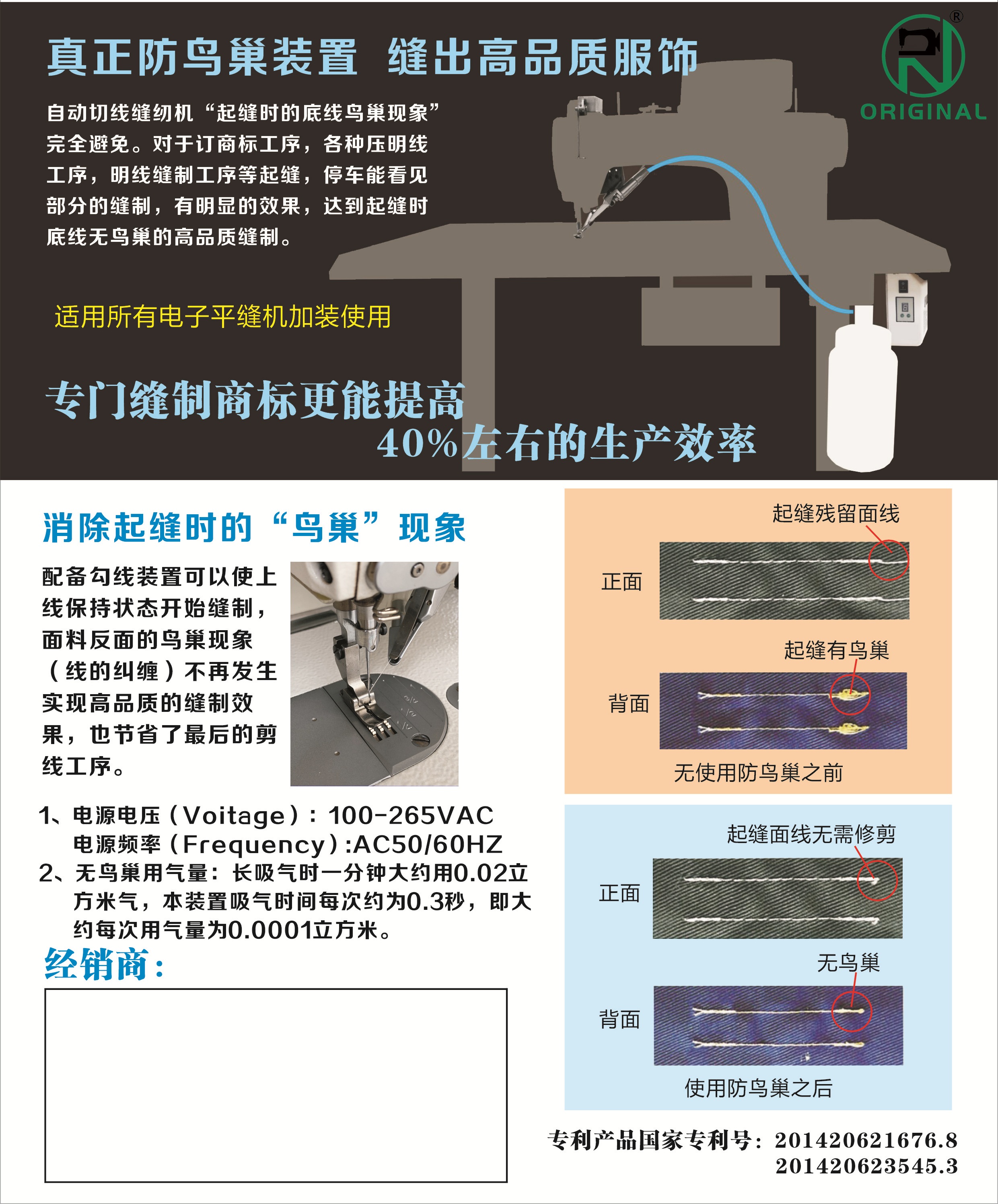 真正防鸟巢装置 缝出高品质服饰

®
ORIGINAL

自动切线缝纫机“起缝时的底线鸟巢现象”完全避免。对于订商标工序，各种压明线工序，明线缝制工序等起缝，停车能看见部分的缝制，有明显的效果，达到起缝时底线无鸟巢的高品质缝制。

适用所有电子平缝机加装使用

专门缝制商标更能提高 40%左右的生产效率

消除起缝时的“鸟巢”现象

配备勾线装置可以使上线保持状态开始缝制，面料反面的鸟巢现象（线的纠缠）不再发生实现高品质的缝制效果，也节省了最后的剪线工序。

1、电源电压（Voitage）：100-265VAC
电源频率（Frequency）:AC50/60HZ
2、无鸟巢用气量：长吸气时一分钟大约用0.02立方米气，本装置吸气时间每次约为0.3秒，即大约每次用气量为0.0001立方米。

经销商：

起缝残留面线
正面
起缝有鸟巢
背面
无使用防鸟巢之前

起缝面线无需修剪
正面
无鸟巢
背面
使用防鸟巢之后

专利产品国家专利号：201420621676.8
201420623545.3