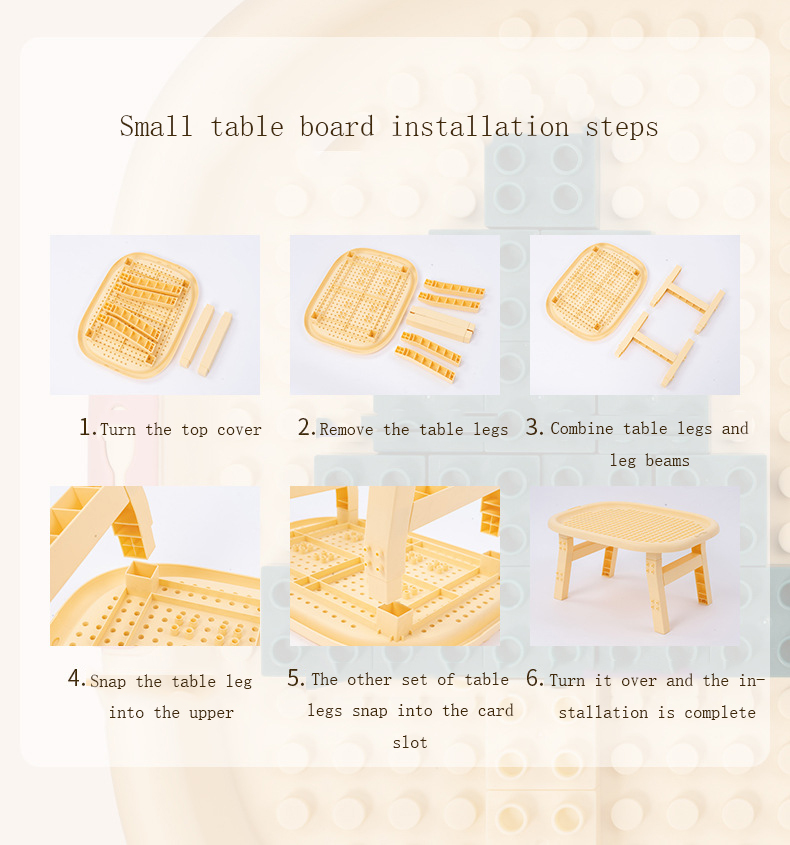 Small table board installation steps

1. Turn the top cover

2. Remove the table legs

3. Combine table legs and leg beams

4. Snap the table leg into the upper

5. The other set of table legs snap into the card slot

6. Turn it over and the installation is complete