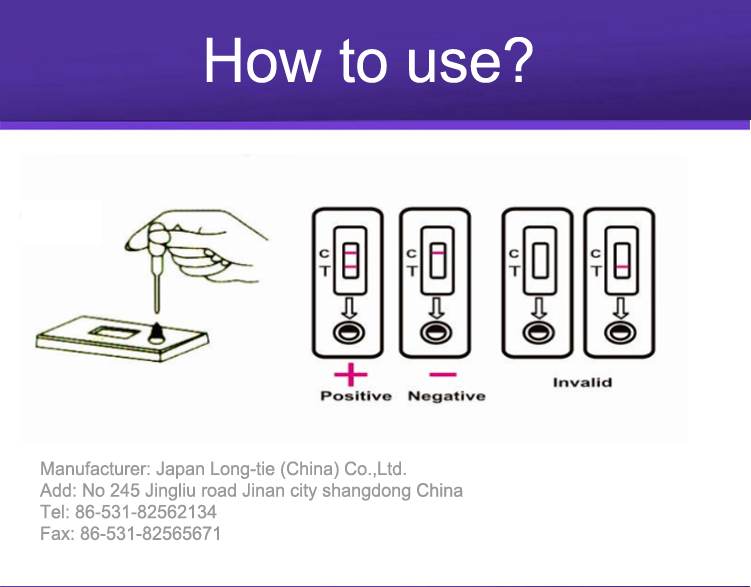 How to use?

C T C T C T C T

+ Positive − Negative Invalid

Manufacturer: Japan Long-tie (China) Co.,Ltd.
Add: No 245 Jingliu road Jinan city shangdong China
Tel: 86-531-82562134
Fax: 86-531-82565671