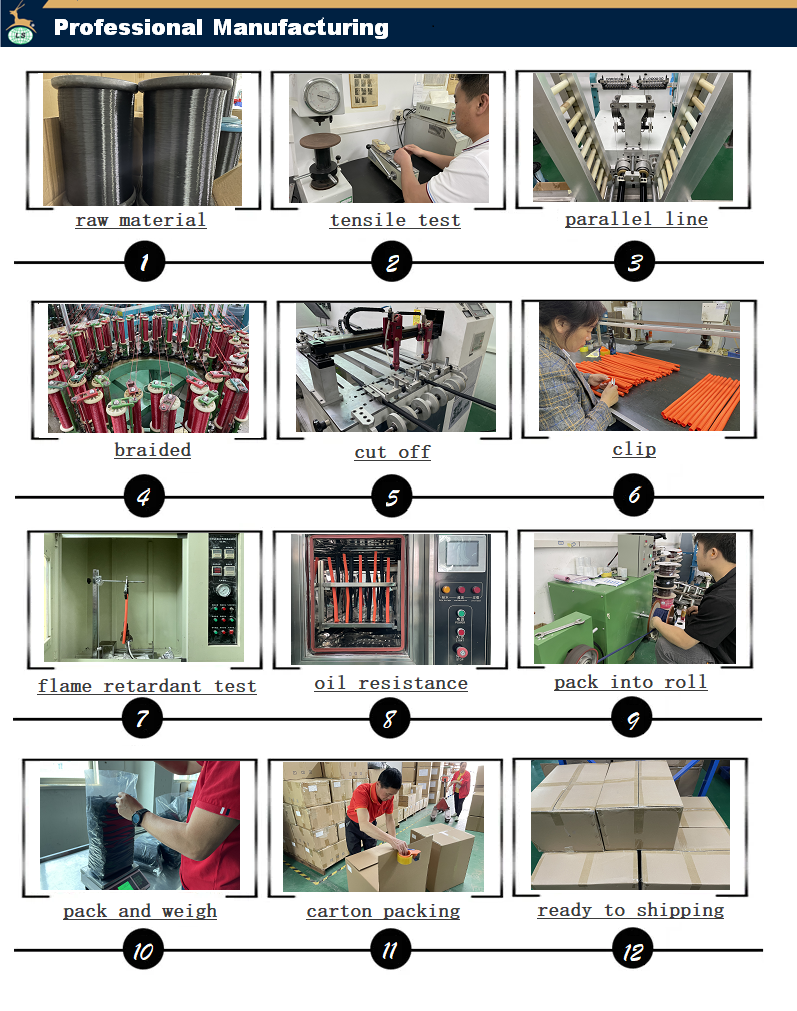 LS

Professional Manufacturing

raw material

tensile test

parallel line

1

2

3

braided

cut off

clip

4

5

6

flame retardant test

oil resistance

pack into roll

7

8

9

pack and weigh

carton packing

ready to shipping

10

11

12