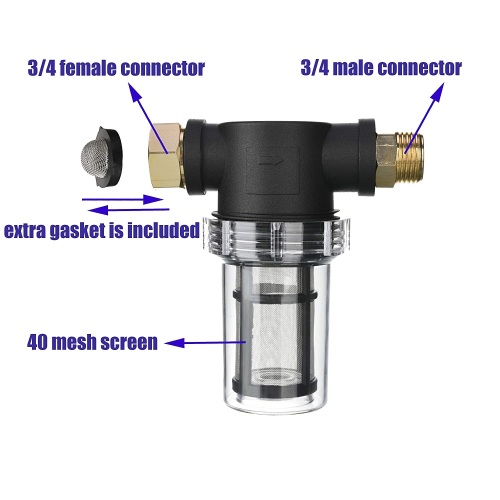 3/4 female connector

3/4 male connector

extra gasket is included

40 mesh screen