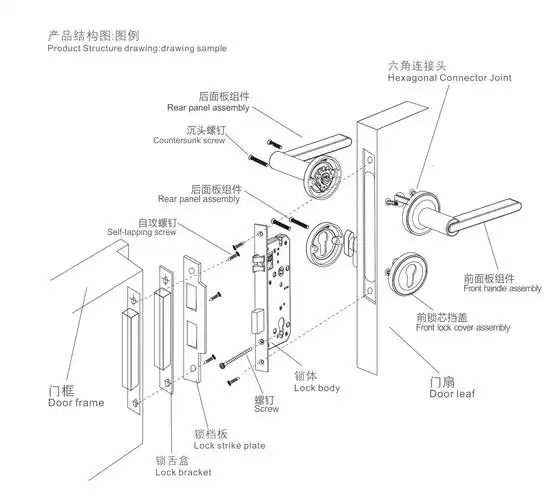 产品结构图:图例
Product Structure drawing:drawing sample

六角连接头
Hexagonal Connector Joint

后面板组件
Rear panel assembly

沉头螺钉
Countersunk screw

后面板组件
Rear panel assembly

自攻螺钉
Self-tapping screw

前面板组件
Front handle assembly

前锁芯挡盖
Front lock cover assembly

门框
Door frame

锁体
Lock body

门扇
Door leaf

螺钉
Screw

锁档板
Lock strike plate

锁舌盒
Lock bracket