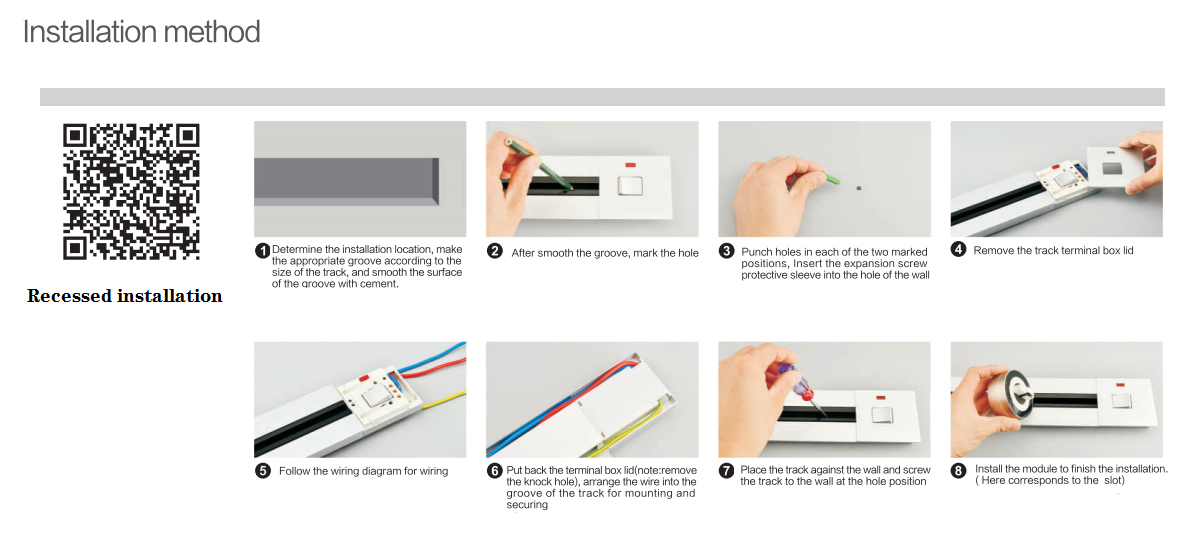 Installation method

Recessed installation

1 Determine the installation location, make the appropriate groove according to the size of the track, and smooth the surface of the groove with cement.

2 After smooth the groove, mark the hole

3 Punch holes in each of the two marked positions, Insert the expansion screw protective sleeve into the hole of the wall

4 Remove the track terminal box lid

5 Follow the wiring diagram for wiring

6 Put back the terminal box lid(note:remove the knock hole), arrange the wire into the groove of the track for mounting and securing

7 Place the track against the wall and screw the track to the wall at the hole position

8 Install the module to finish the installation. ( Here corresponds to the slot)