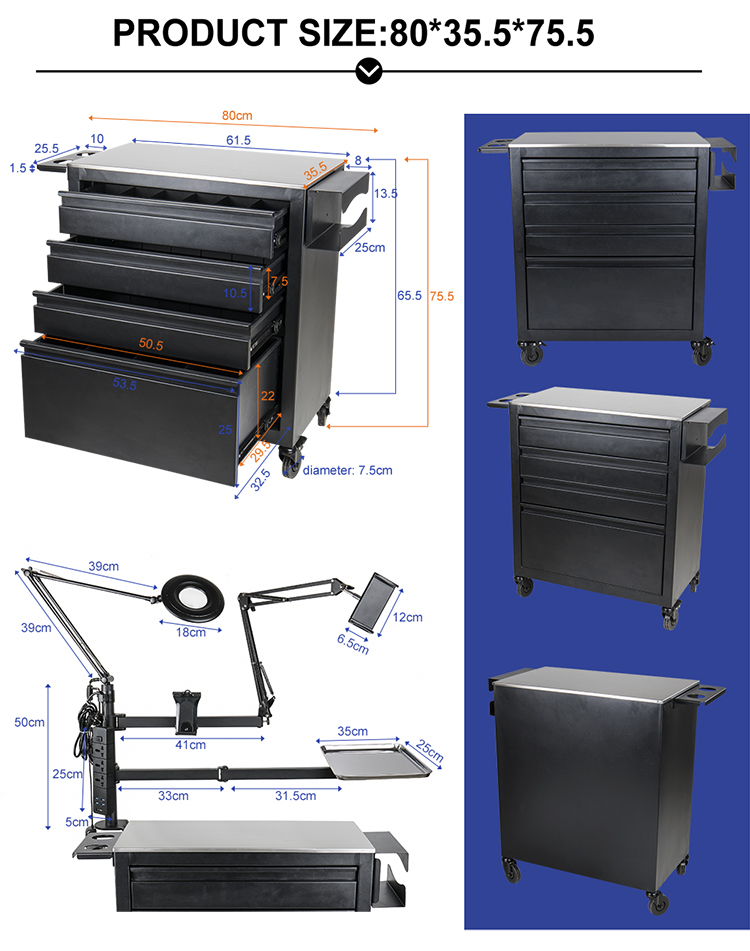 PRODUCT SIZE:80*35.5*75.5

80cm
25.5
10
61.5
8
1.5
35.5
13.5
25cm
7.5
10.5
65.5
75.5
50.5
53.5
22
25
29.5
32.5
diameter: 7.5cm

39cm
39cm
18cm
12cm
6.5cm
50cm
41cm
35cm
25cm
25cm
33cm
31.5cm
5cm