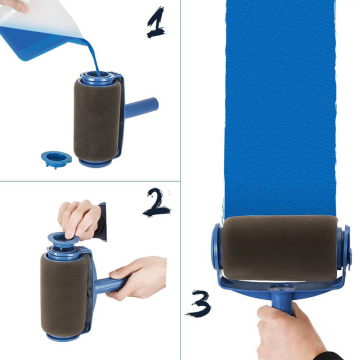 1

2

3