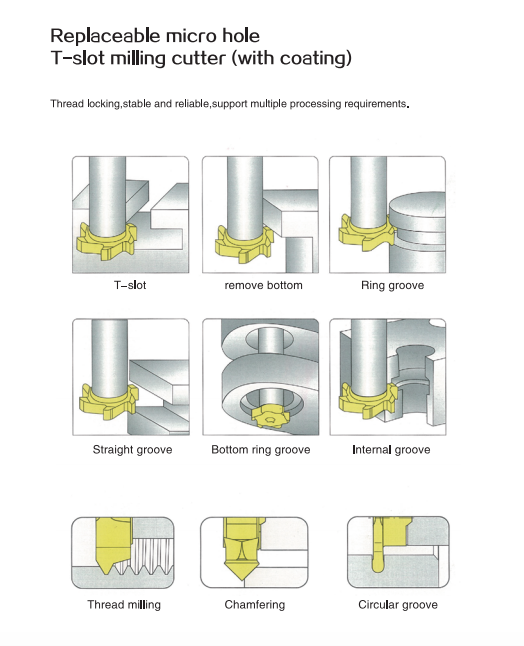 Replaceable micro hole
T-slot milling cutter (with coating)

Thread locking,stable and reliable,support multiple processing requirements.

T-slot

remove bottom

Ring groove

Straight groove

Bottom ring groove

Internal groove

Thread milling

Chamfering

Circular groove