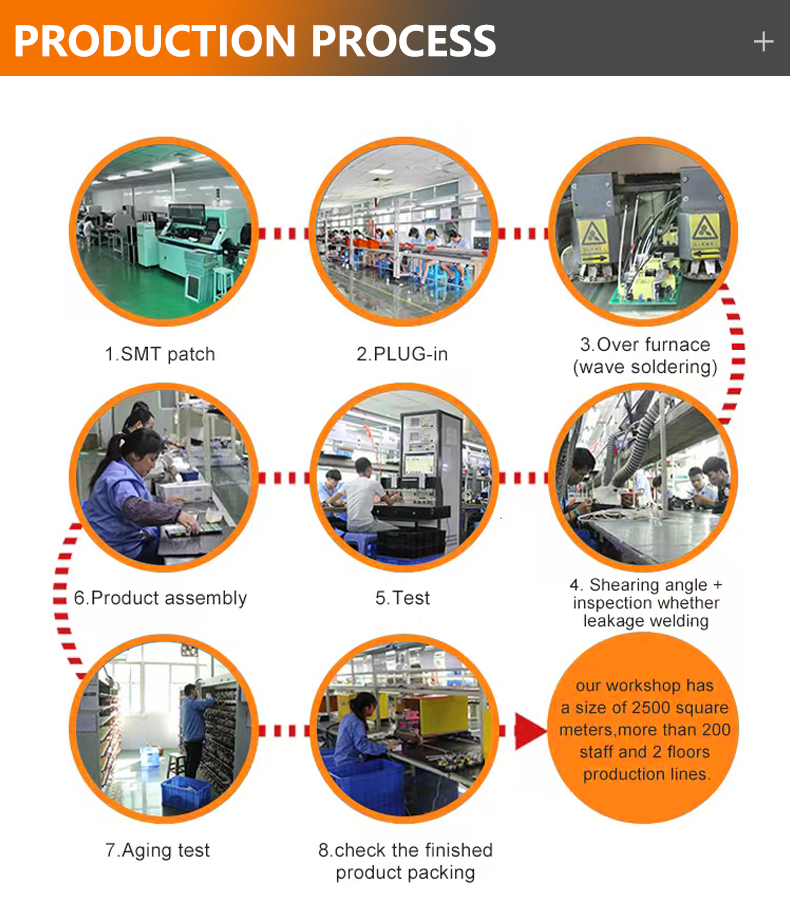 PRODUCTION PROCESS

+

1.SMT patch

2.PLUG-in

3.Over furnace (wave soldering)

6.Product assembly

5.Test

4. Shearing angle + inspection whether leakage welding

7.Aging test

8.check the finished product packing

our workshop has a size of 2500 square meters,more than 200 staff and 2 floors production lines.