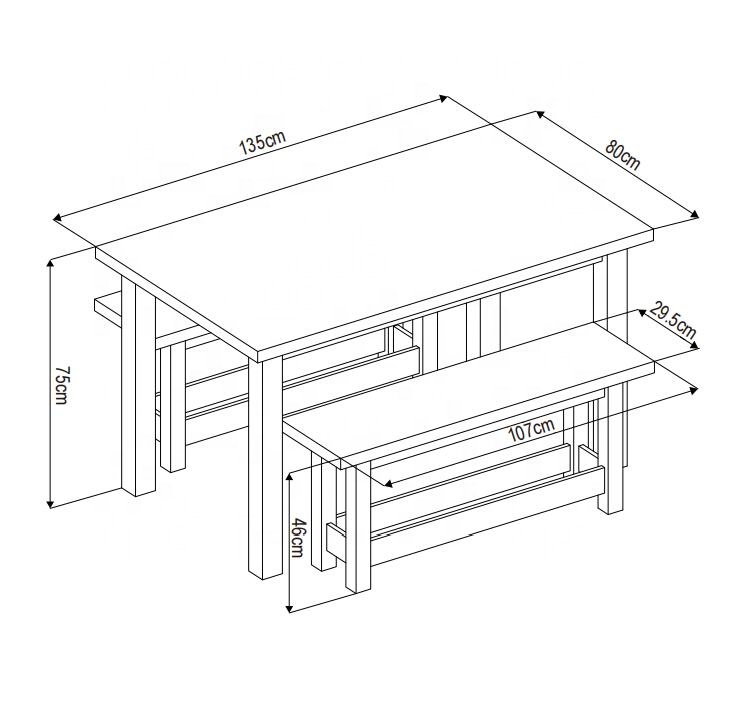 135cm
80cm
75cm
29.5cm
107cm
46cm