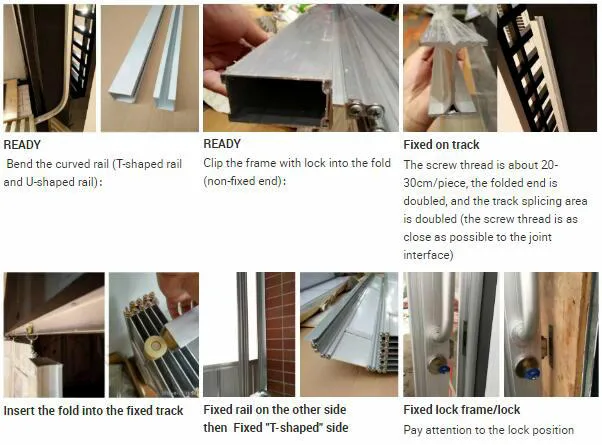 READY

Bend the curved rail (T-shaped rail and U-shaped rail):

READY

Clip the frame with lock into the fold (non-fixed end):

Fixed on track

The screw thread is about 20-30cm/piece, the folded end is doubled, and the track splicing area is doubled (the screw thread is as close as possible to the joint interface)

Insert the fold into the fixed track

Fixed rail on the other side then Fixed "T-shaped" side

Fixed lock frame/lock

Pay attention to the lock position