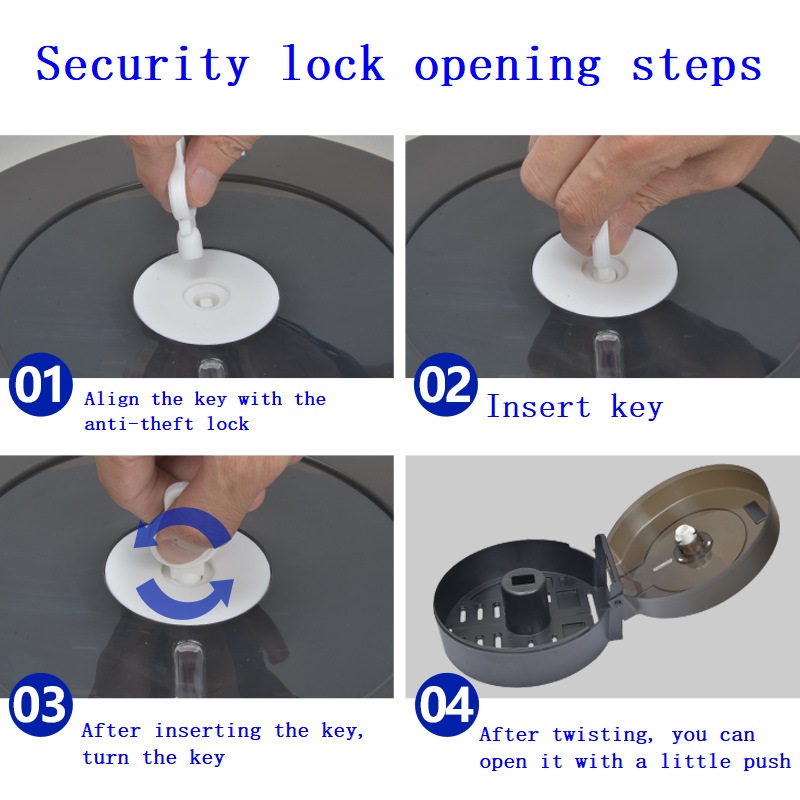 Security lock opening steps

01 Align the key with the anti-theft lock

02 Insert key

03 After inserting the key, turn the key

04 After twisting, you can open it with a little push