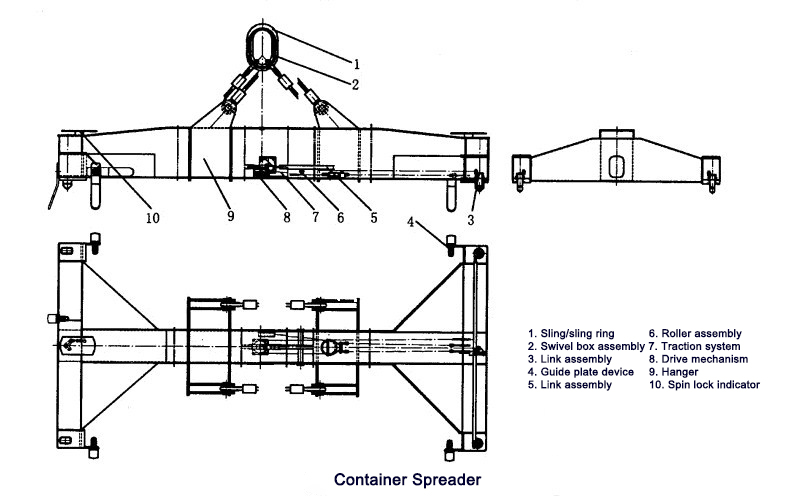 1
2
10
9
8
7
6
5
3
4

1. Sling/sling ring
2. Swivel box assembly
3. Link assembly
4. Guide plate device
5. Link assembly

6. Roller assembly
7. Traction system
8. Drive mechanism
9. Hanger
10. Spin lock indicator

Container Spreader