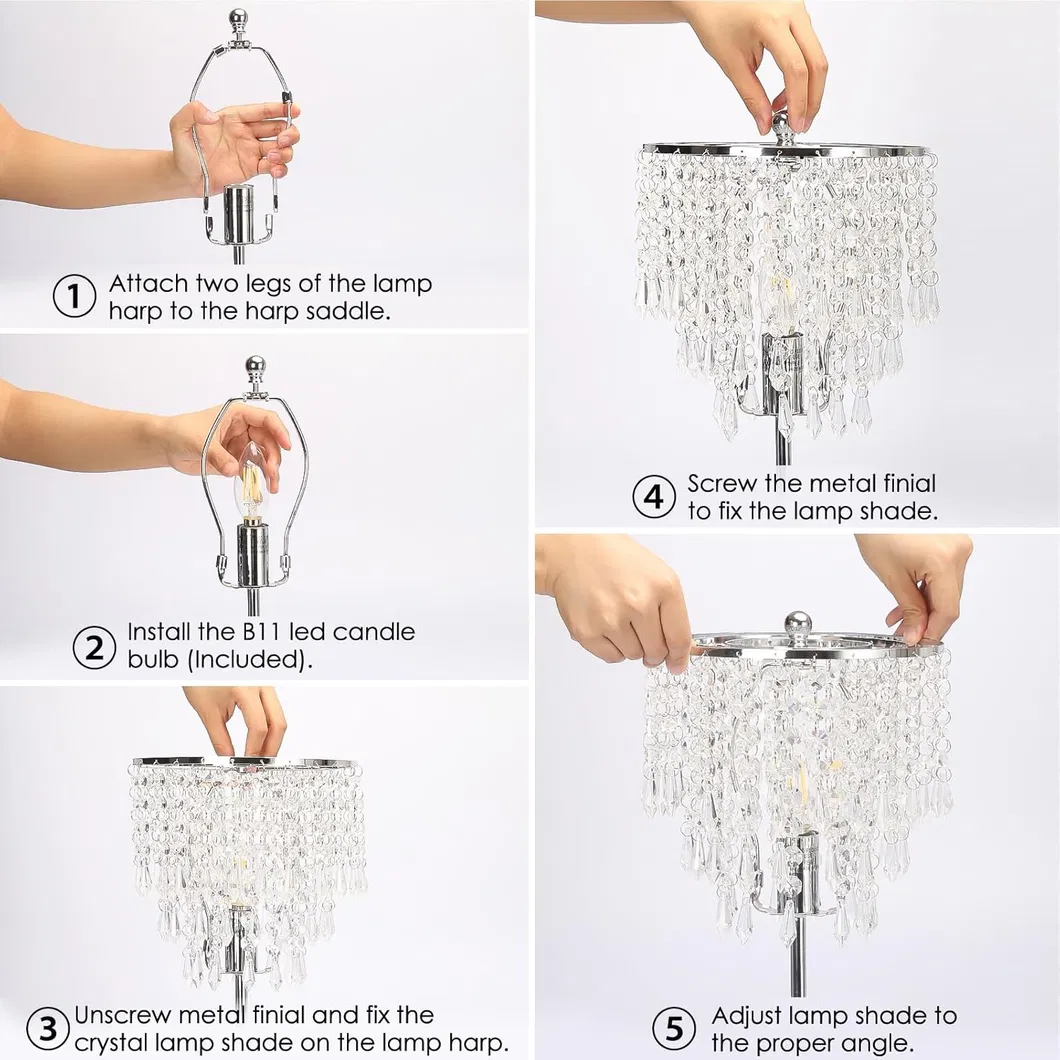 1 Attach two legs of the lamp harp to the harp saddle.

2 Install the B11 led candle bulb (Included).

3 Unscrew metal finial and fix the crystal lamp shade on the lamp harp.

4 Screw the metal finial to fix the lamp shade.

5 Adjust lamp shade to the proper angle.