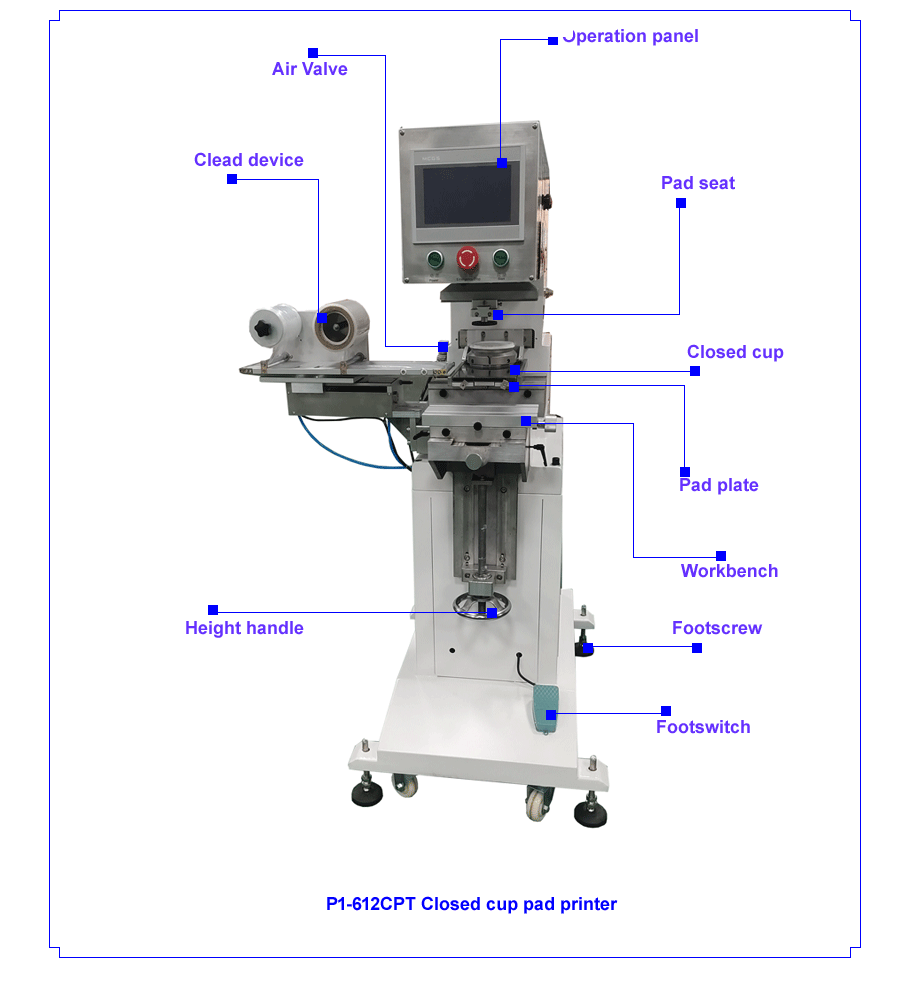 Operation panel
Air Valve
Clead device
Pad seat
Closed cup
Pad plate
Workbench
Height handle
Footscrew
Footswitch
P1-612CPT Closed cup pad printer