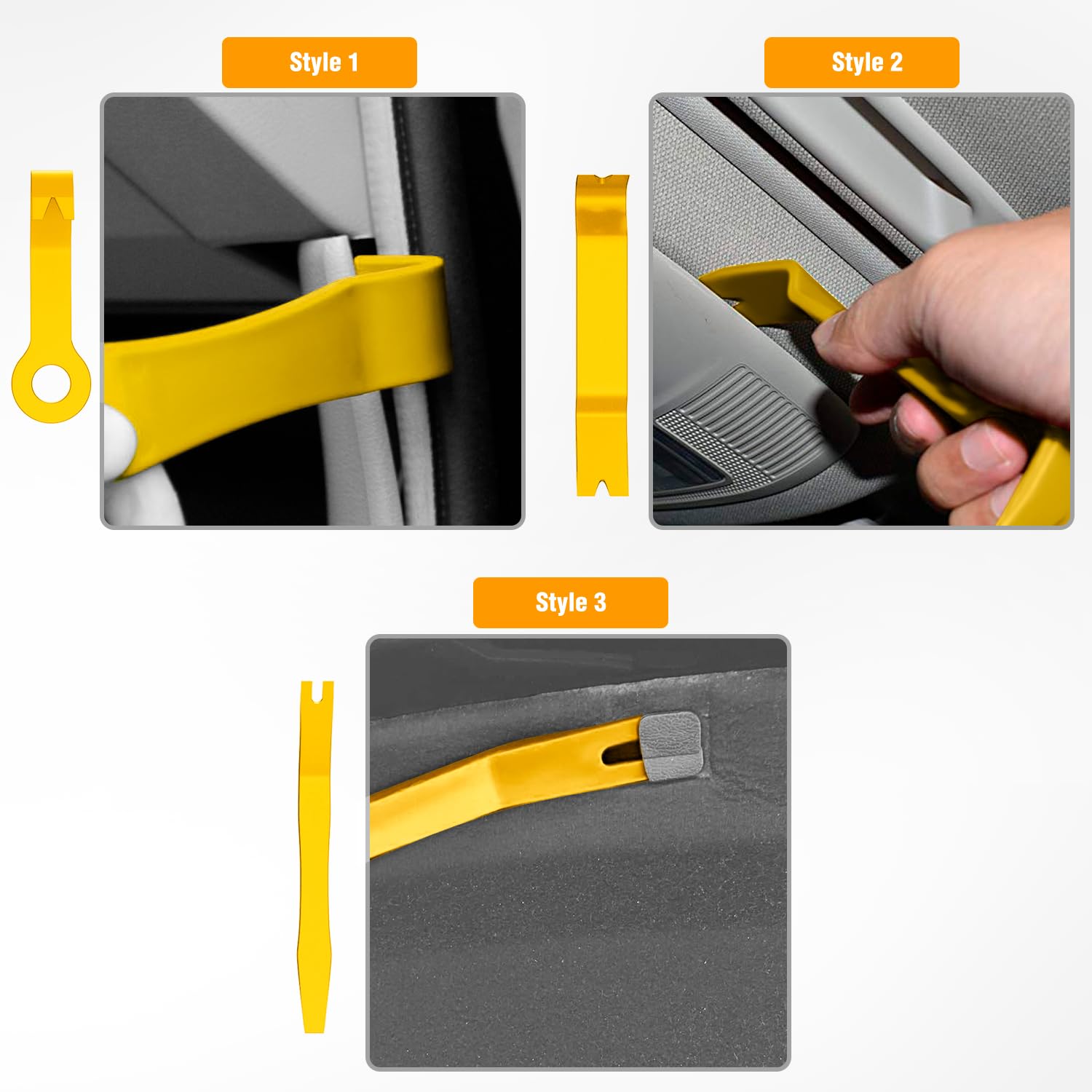 Style 1

Style 2

Style 3