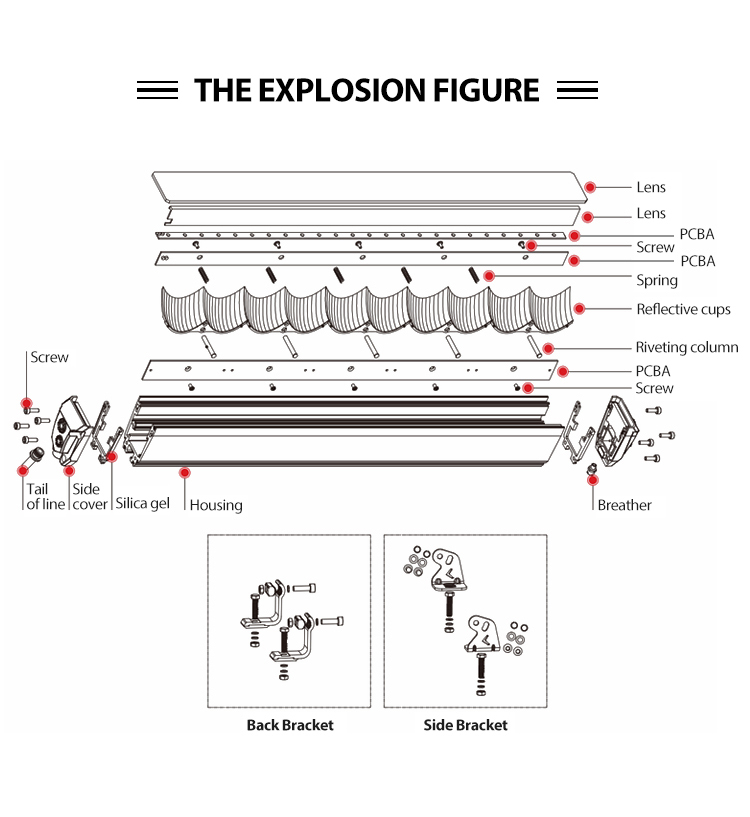 THE EXPLOSION FIGURE

Lens
Lens
PCBA
Screw
PCBA
Spring
Reflective cups
Riveting column
PCBA
Screw
Screw
Tail of line
Side cover
Silica gel
Housing
Breather

Back Bracket
Side Bracket