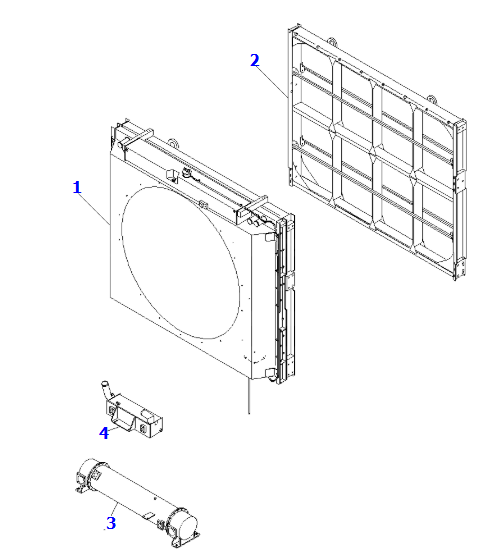 2
1
4
3