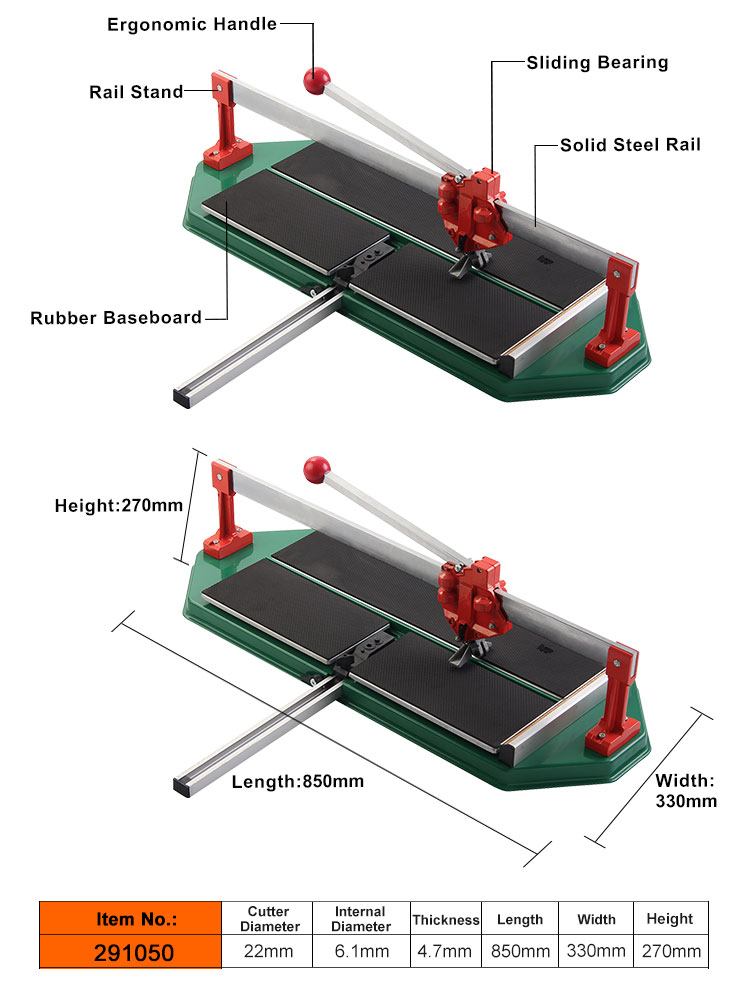 Ergonomic Handle
Rail Stand
Sliding Bearing
Solid Steel Rail
Rubber Baseboard

Height:270mm
Length:850mm
Width: 330mm

| Item No.: | Cutter Diameter | Internal Diameter | Thickness | Length | Width | Height |
|---|---|---|---|---|---|---|
| 291050 | 22mm | 6.1mm | 4.7mm | 850mm | 330mm | 270mm |