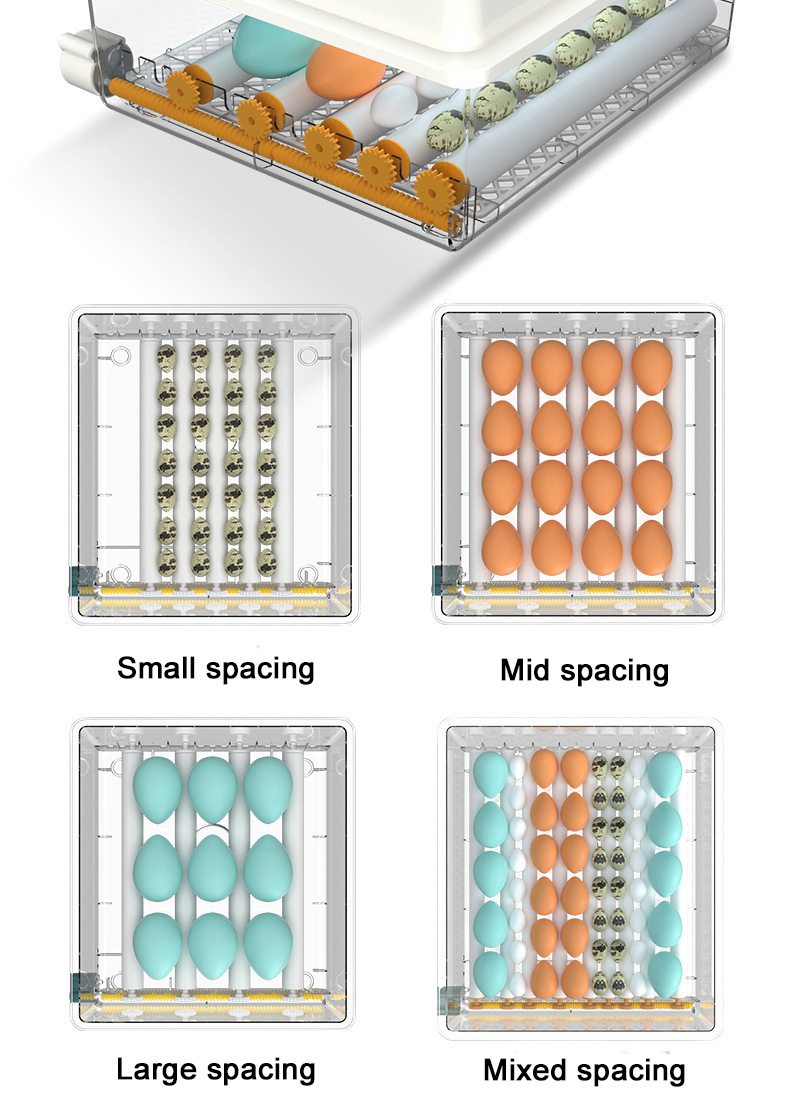 Small spacing

Mid spacing

Large spacing

Mixed spacing