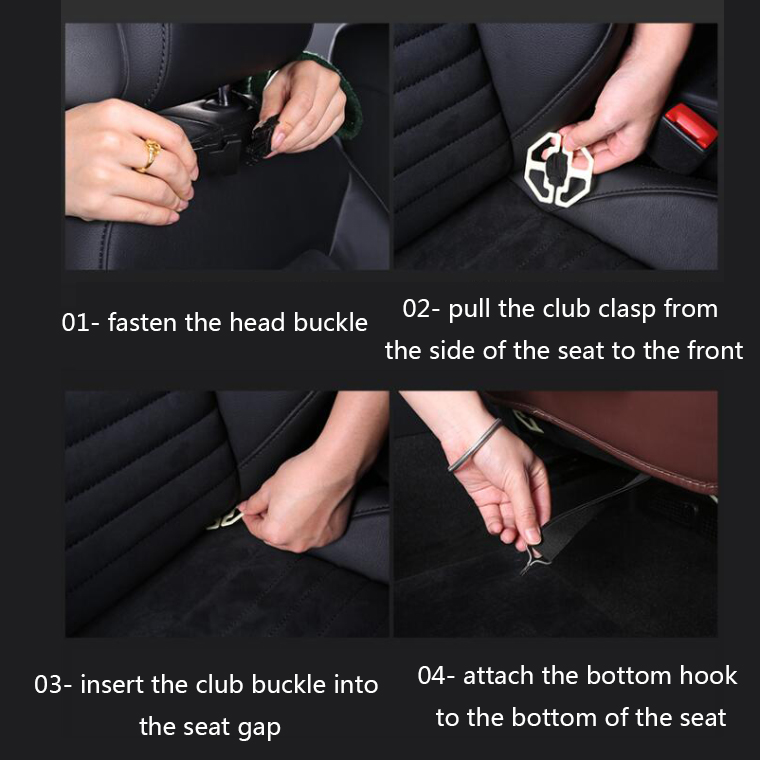 01- fasten the head buckle

02- pull the club clasp from the side of the seat to the front

03- insert the club buckle into the seat gap

04- attach the bottom hook to the bottom of the seat