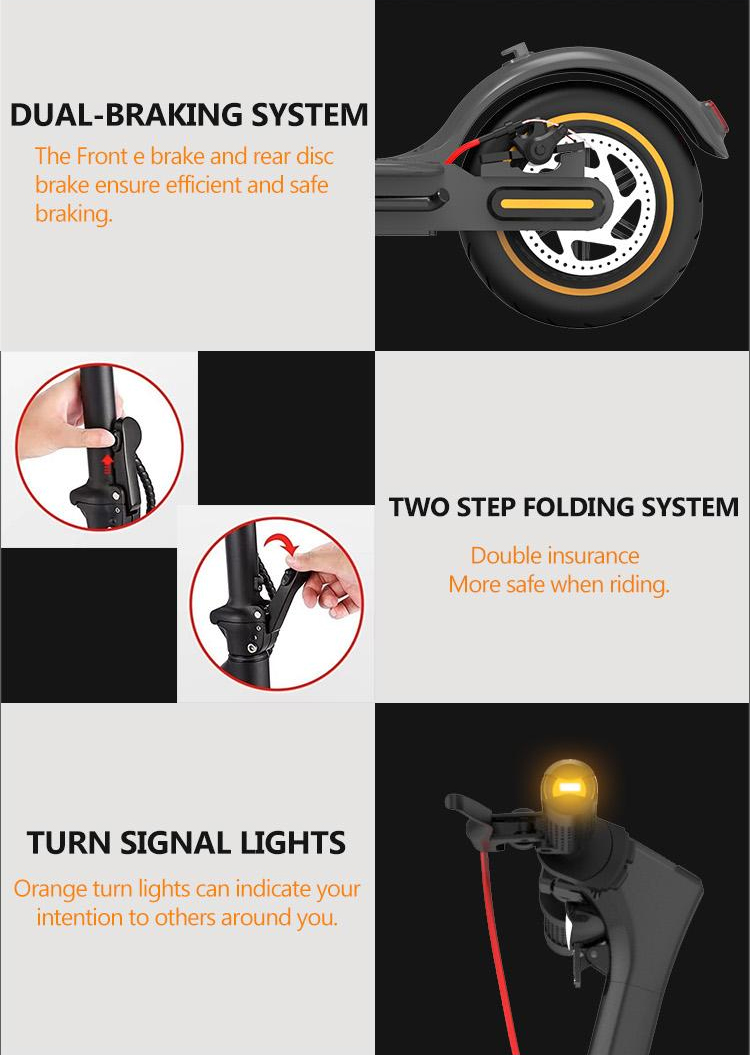 DUAL-BRAKING SYSTEM

The Front e brake and rear disc brake ensure efficient and safe braking.

TWO STEP FOLDING SYSTEM

Double insurance
More safe when riding.

TURN SIGNAL LIGHTS

Orange turn lights can indicate your intention to others around you.