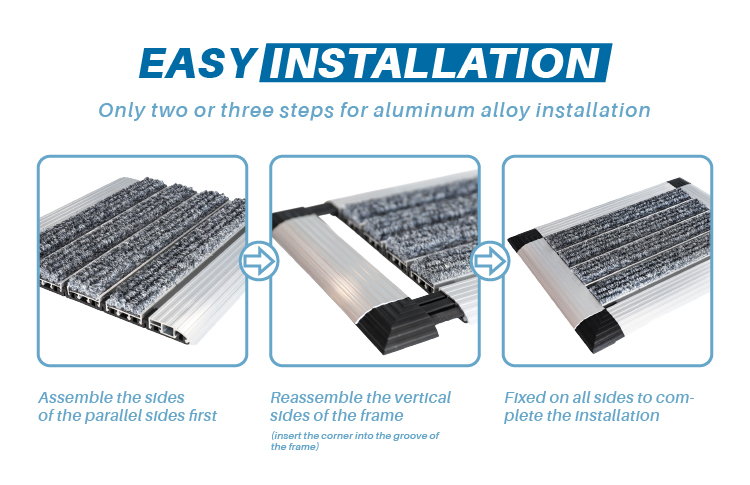 EASY INSTALLATION

Only two or three steps for aluminum alloy installation

Assemble the sides of the parallel sides first

Reassemble the vertical sides of the frame

(insert the corner into the groove of the frame)

Fixed on all sides to complete the installation