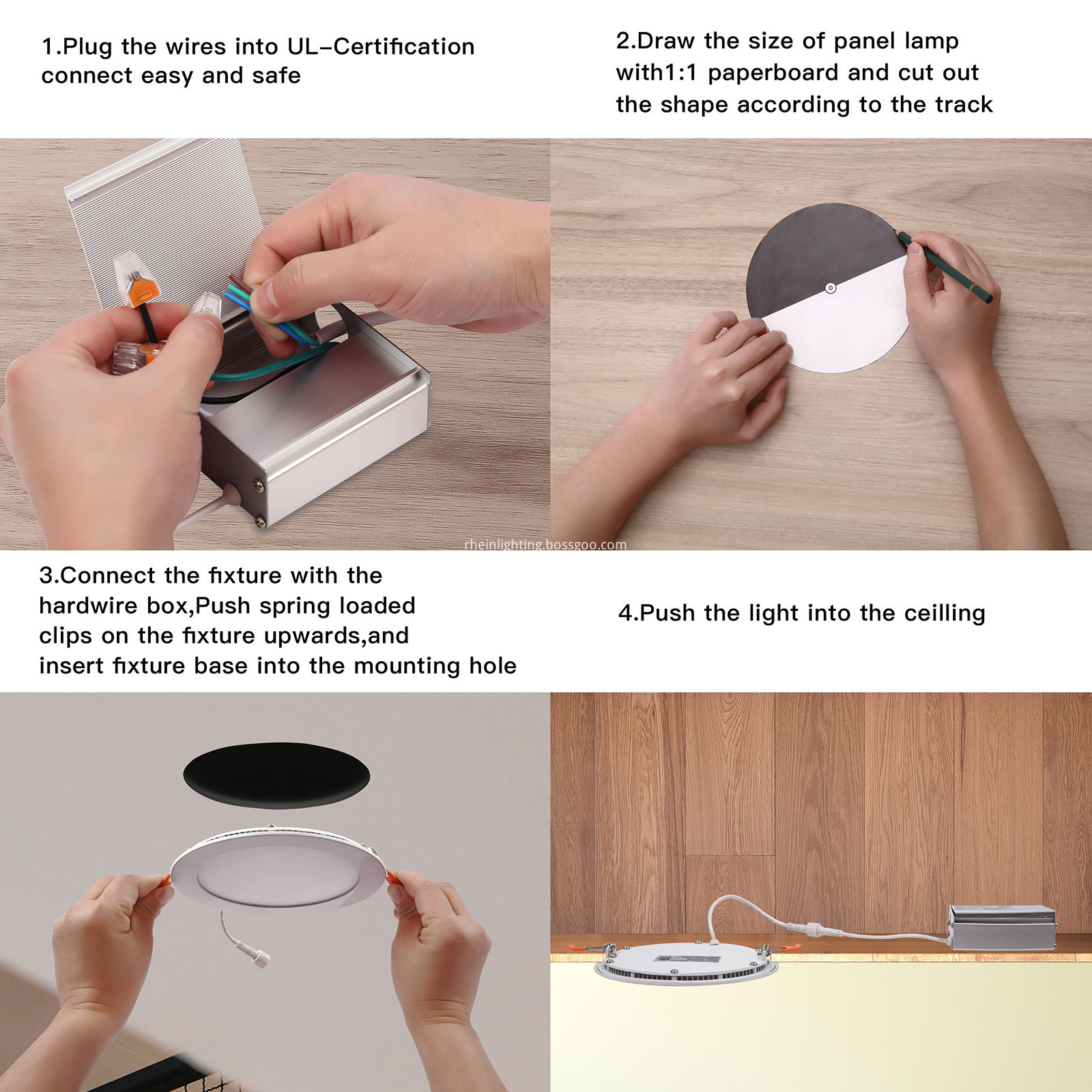 1.Plug the wires into UL-Certification connect easy and safe

2.Draw the size of panel lamp with1:1 paperboard and cut out the shape according to the track

rheinlighting.bossgoo.com

3.Connect the fixture with the hardwire box,Push spring loaded clips on the fixture upwards,and insert fixture base into the mounting hole

4.Push the light into the ceilling