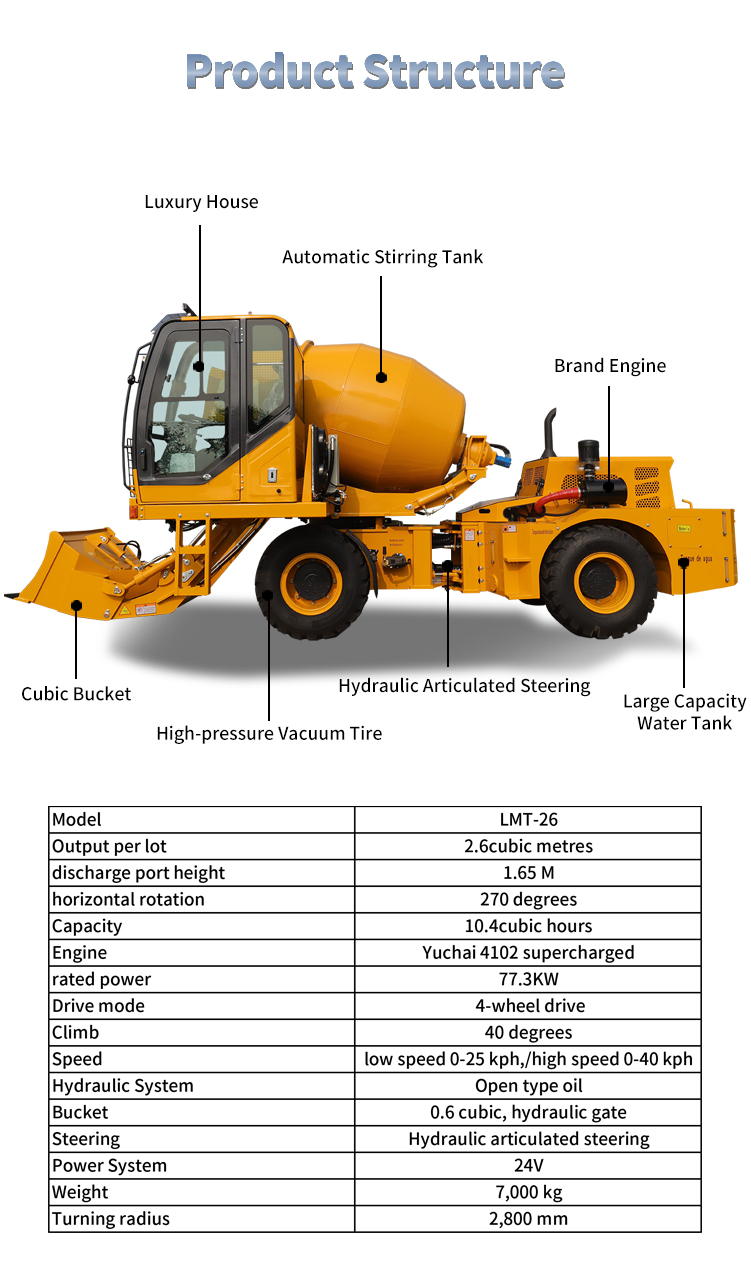 Product Structure

Luxury House

Automatic Stirring Tank

Brand Engine

Cubic Bucket

High-pressure Vacuum Tire

Hydraulic Articulated Steering

Large Capacity Water Tank

| Model | LMT-26 |
|---|---|
| Output per lot | 2.6cubic metres |
| discharge port height | 1.65 M |
| horizontal rotation | 270 degrees |
| Capacity | 10.4cubic hours |
| Engine | Yuchai 4102 supercharged |
| rated power | 77.3KW |
| Drive mode | 4-wheel drive |
| Climb | 40 degrees |
| Speed | low speed 0-25 kph,/high speed 0-40 kph |
| Hydraulic System | Open type oil |
| Bucket | 0.6 cubic, hydraulic gate |
| Steering | Hydraulic articulated steering |
| Power System | 24V |
| Weight | 7,000 kg |
| Turning radius | 2,800 mm |