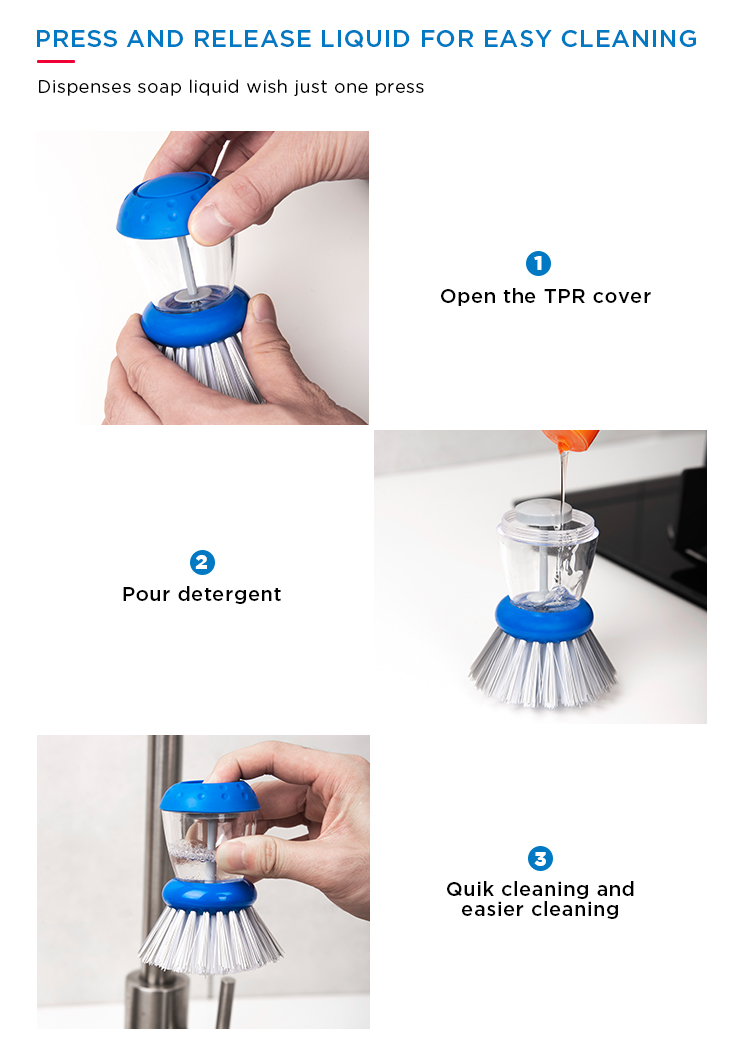 PRESS AND RELEASE LIQUID FOR EASY CLEANING

Dispenses soap liquid wish just one press

1
Open the TPR cover

2
Pour detergent

3
Quik cleaning and easier cleaning